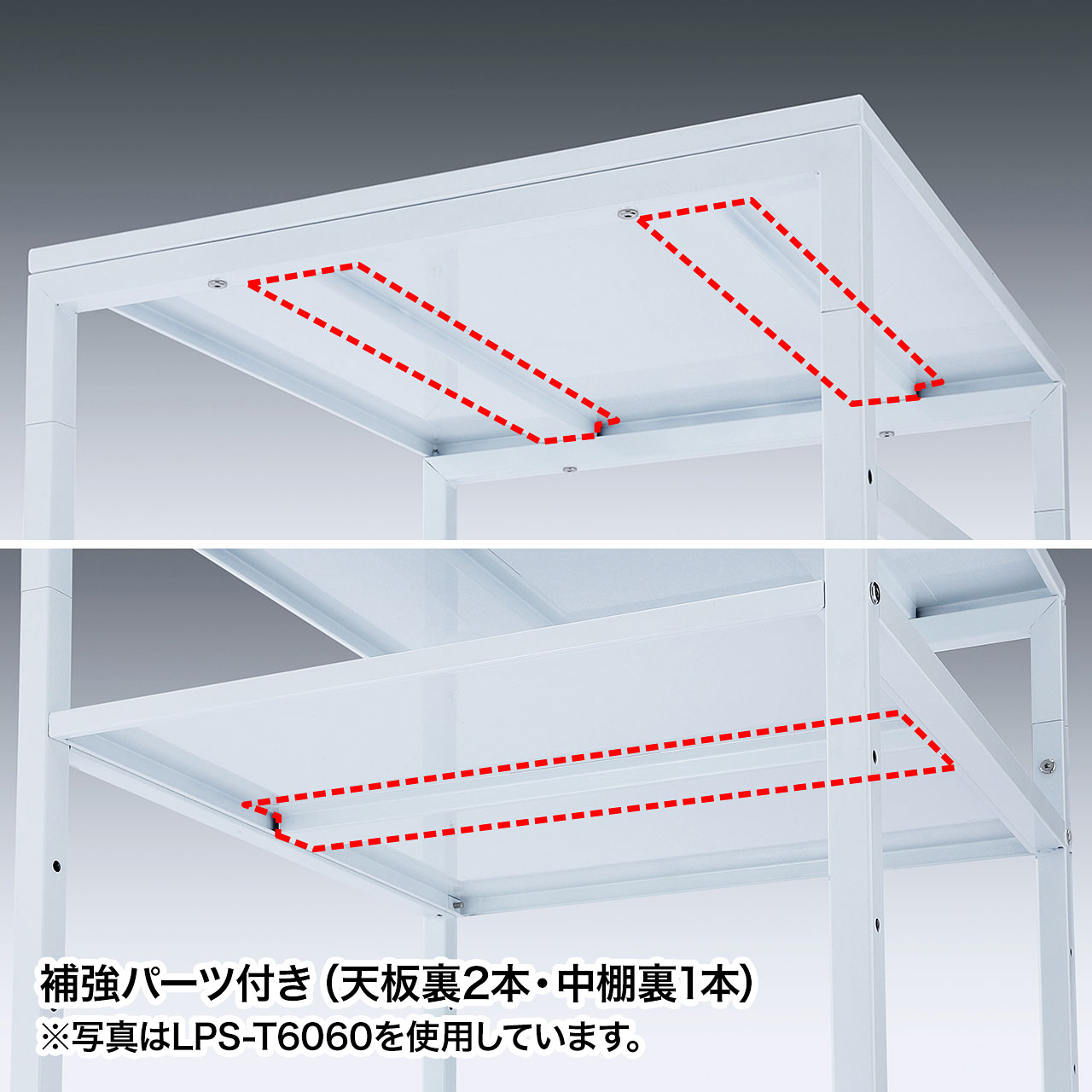 補強パーツ付き（天板裏2本・中棚裏1本）
※写真はLPS-T6060を使用しています。