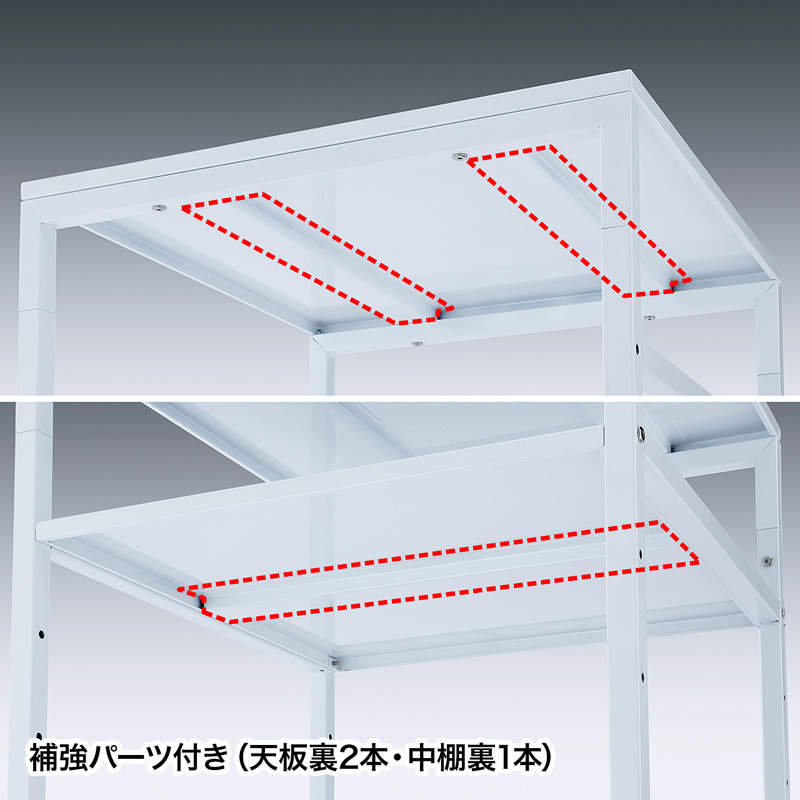 補強パーツ付き（天板裏2本・中棚裏1本）