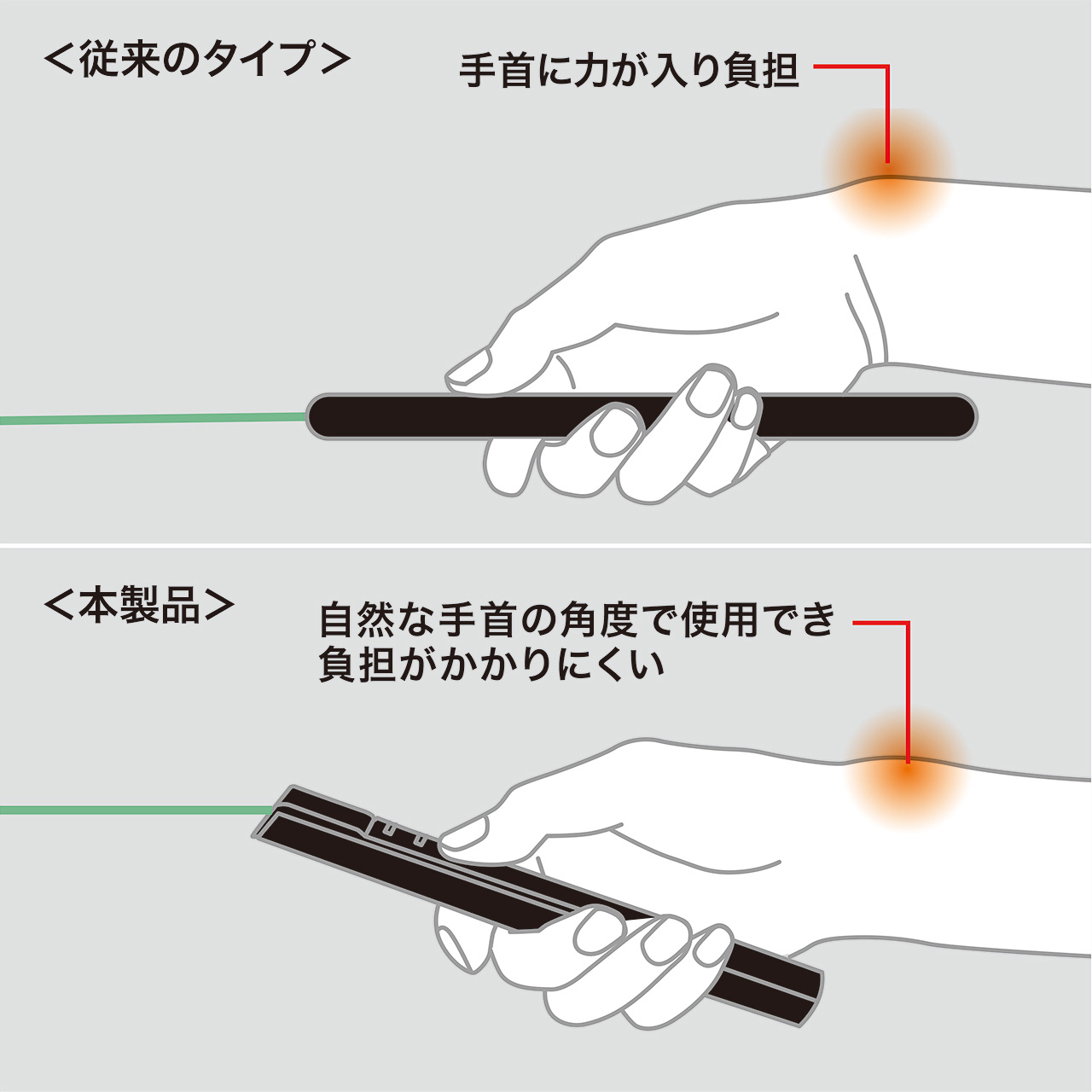 ＜従来のタイプ＞

手首に力が入り負担

＜本製品＞

自然な手首の角度で使用でき
負担がかかりにくい