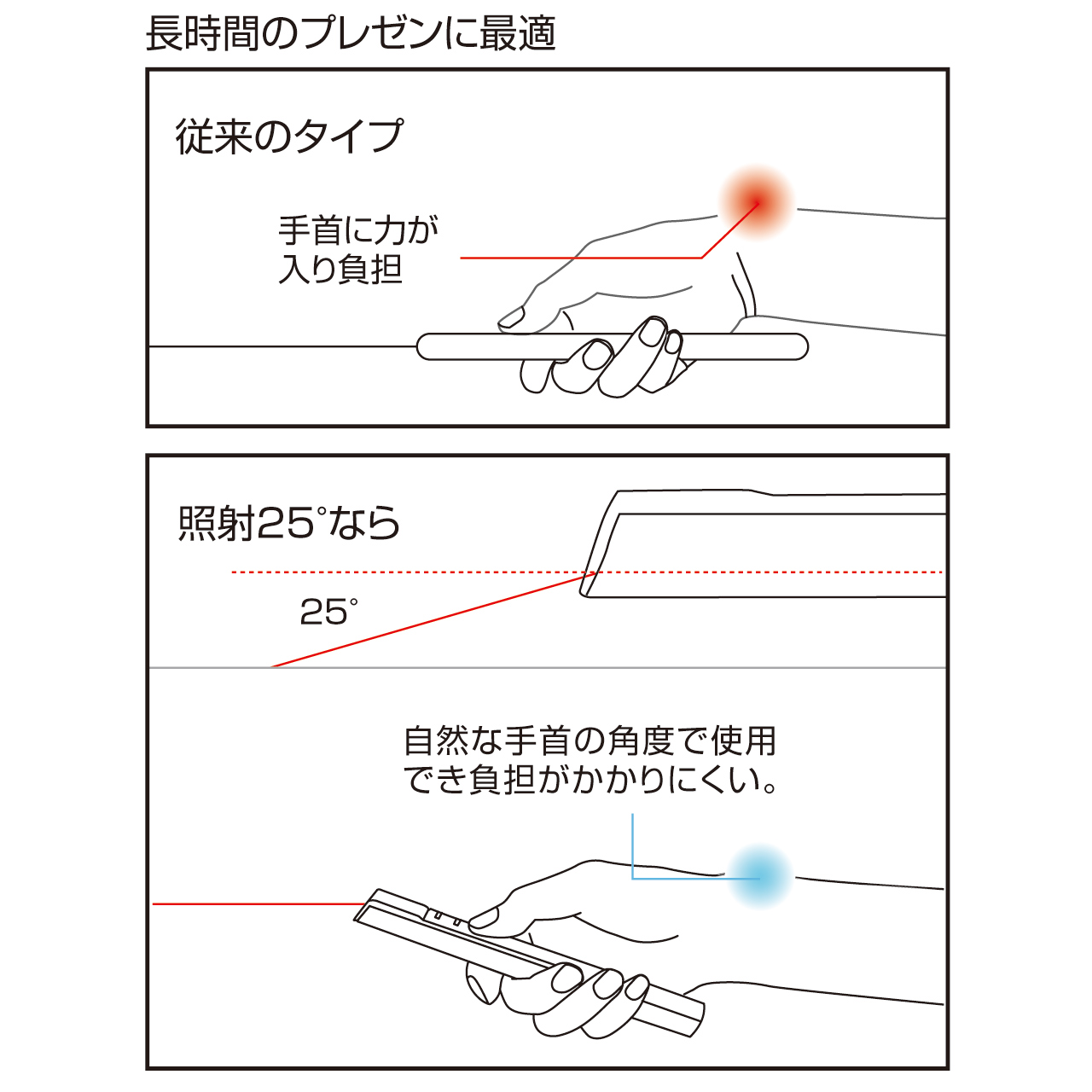 長時間のプレゼンに最適

従来のタイプ

手首に力が入り負担

照射25°なら

25°

自然な手首の角度で使用でき負担がかかりにくい。