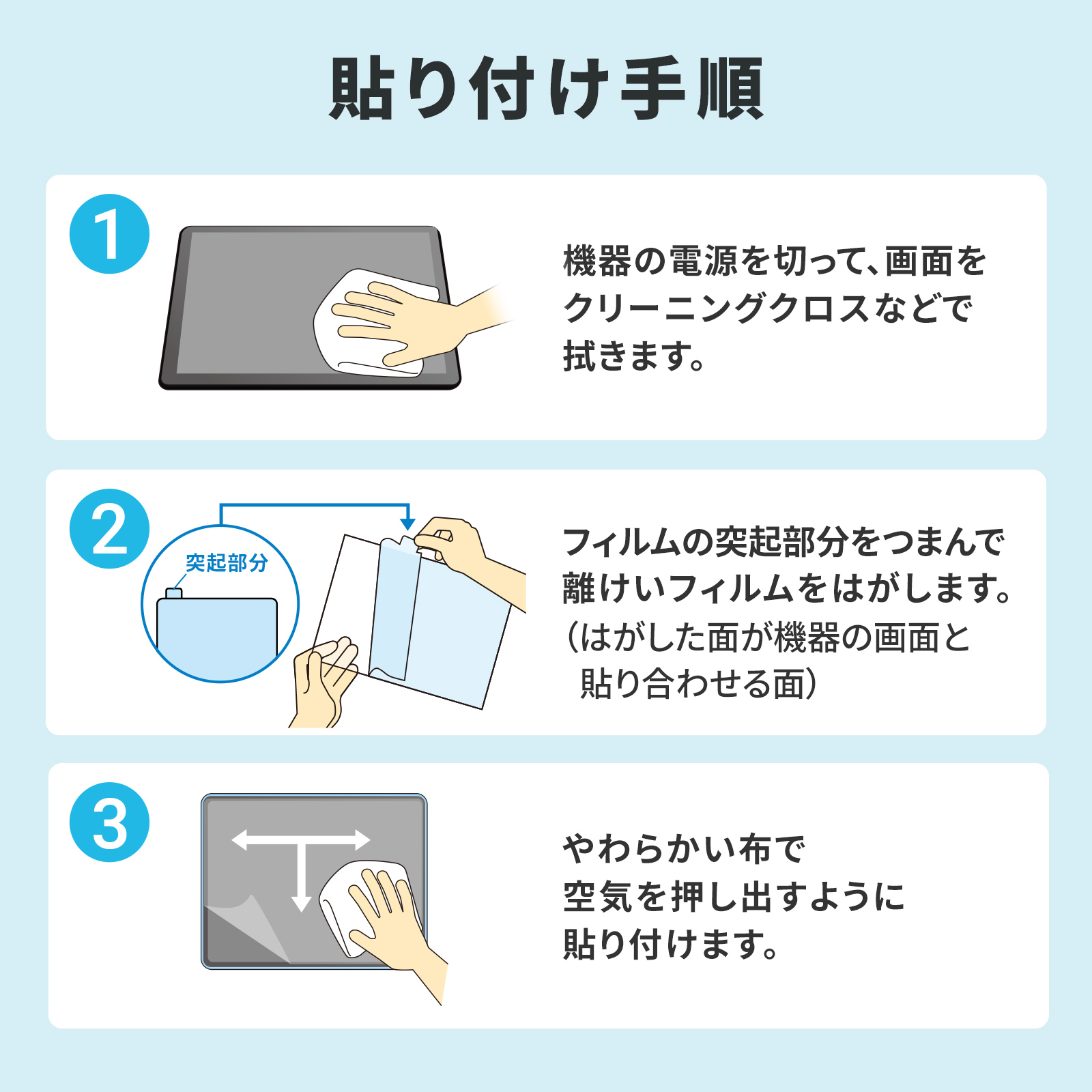 貼り付け手順

1

機器の電源を切って、画面をクリーニングクロスなどで拭きます。

2

突起部分

フィルムの突起部分をつまんで離けいフィルムをはがします。
（はがした面が機器の画面と貼り合わせる面）

3

やわらかい布で空気を押し出すように貼り付けます。