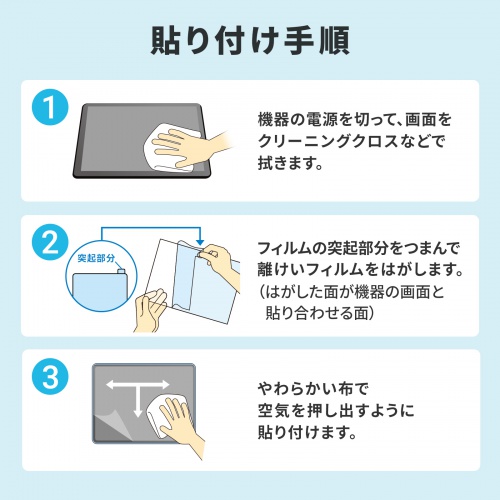 貼り付け手順

1

機器の電源を切って、画面をクリーニングクロスなどで拭きます。

2

突起部分

フィルムの突起部分をつまんで離けいフィルムをはがします。（はがした面が機器の画面と貼り合わせる面）

3

やわらかい布で空気を押し出すように貼り付けます。