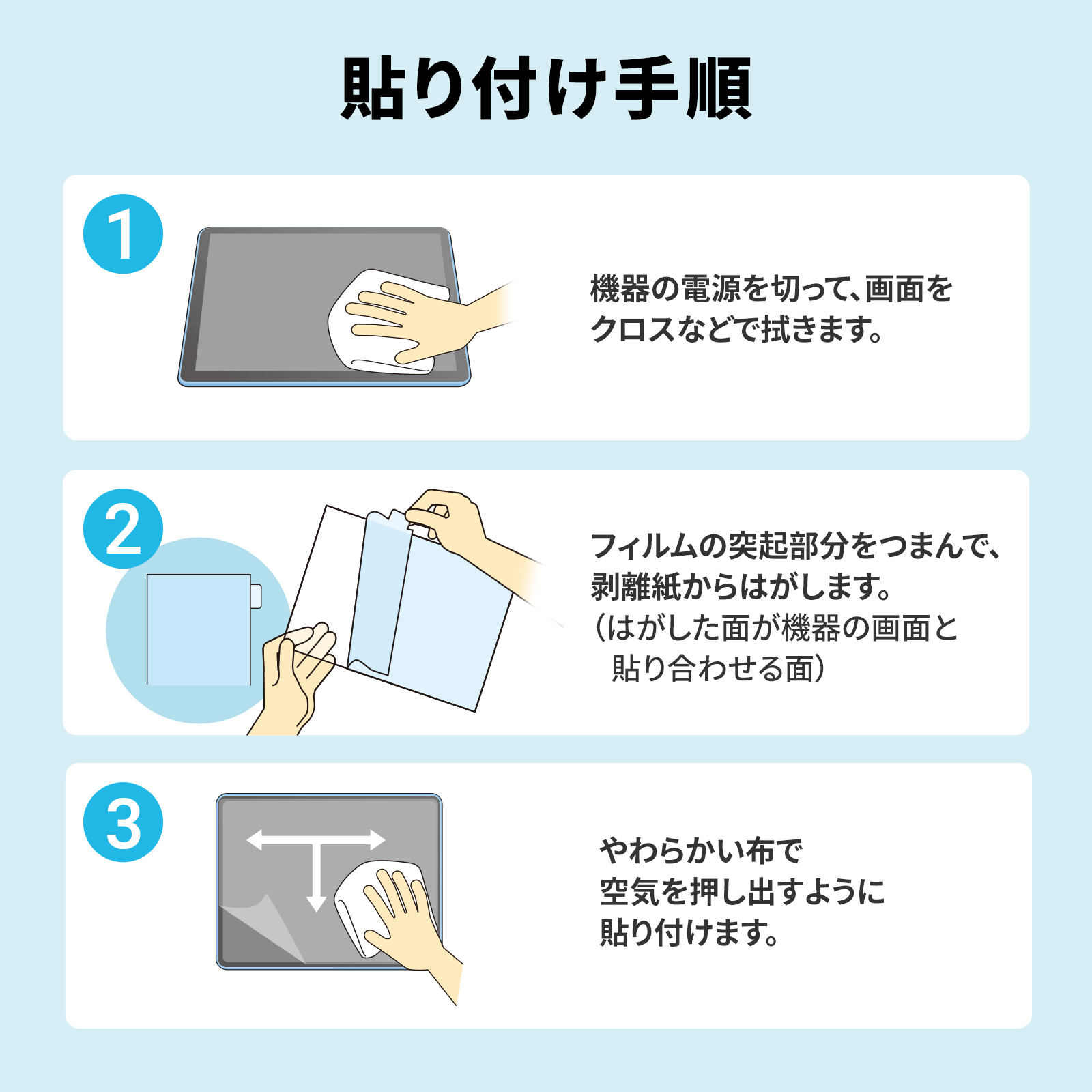 貼り付け手順

1

機器の電源を切って、画面をクロスなどで拭きます。

2

フィルムの突起部分をつまんで、剥離紙からはがします。
（はがした面が機器の画面と貼り合わせる面）

3

やわらかい布で空気を押し出すように貼り付けます。