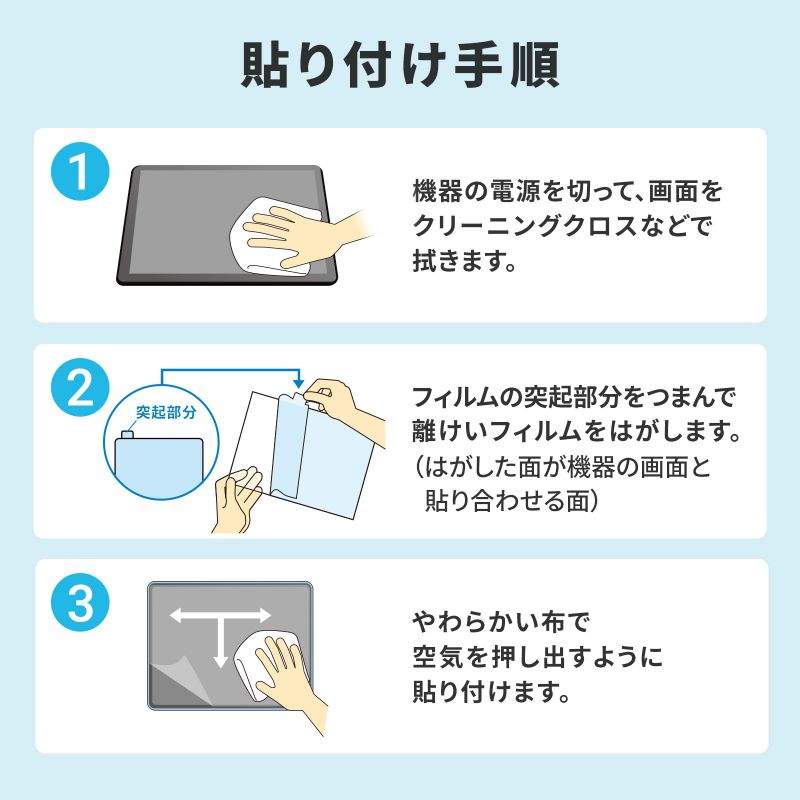 貼り付け手順

1

機器の電源を切って、画面をクリーニングクロスなどで拭きます。

2

突起部分

フィルムの突起部分をつまんで離けいフィルムをはがします。
（はがした面が機器の画面と貼り合わせる面）

3

やわらかい布で空気を押し出すように貼り付けます。