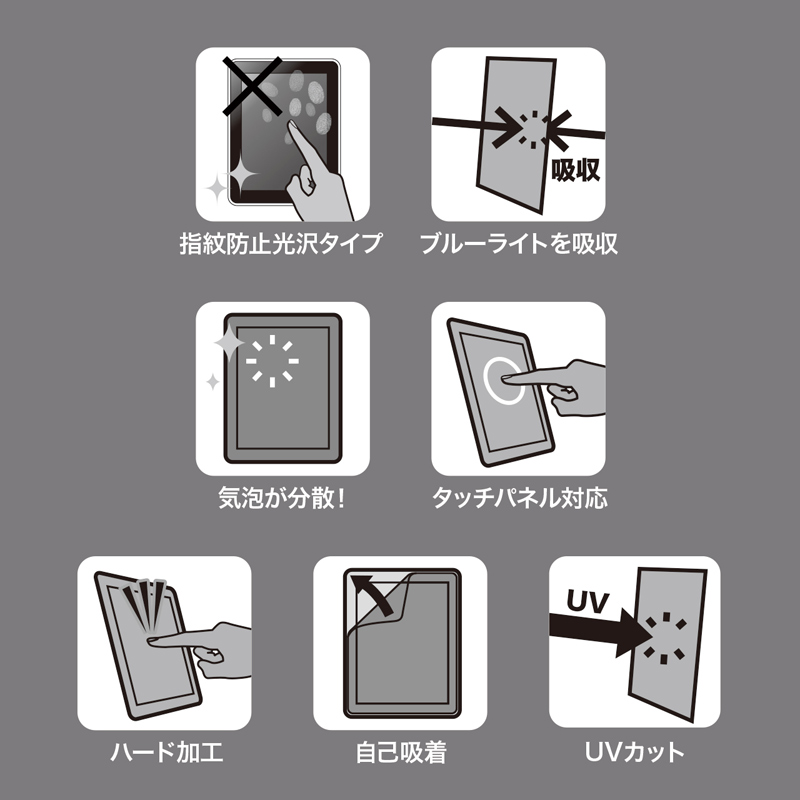 指紋防止光沢タイプ

吸収

ブルーライトを吸収

気泡が分散!

タッチパネル対応

ハード加工

自己吸着

UV

UVカット