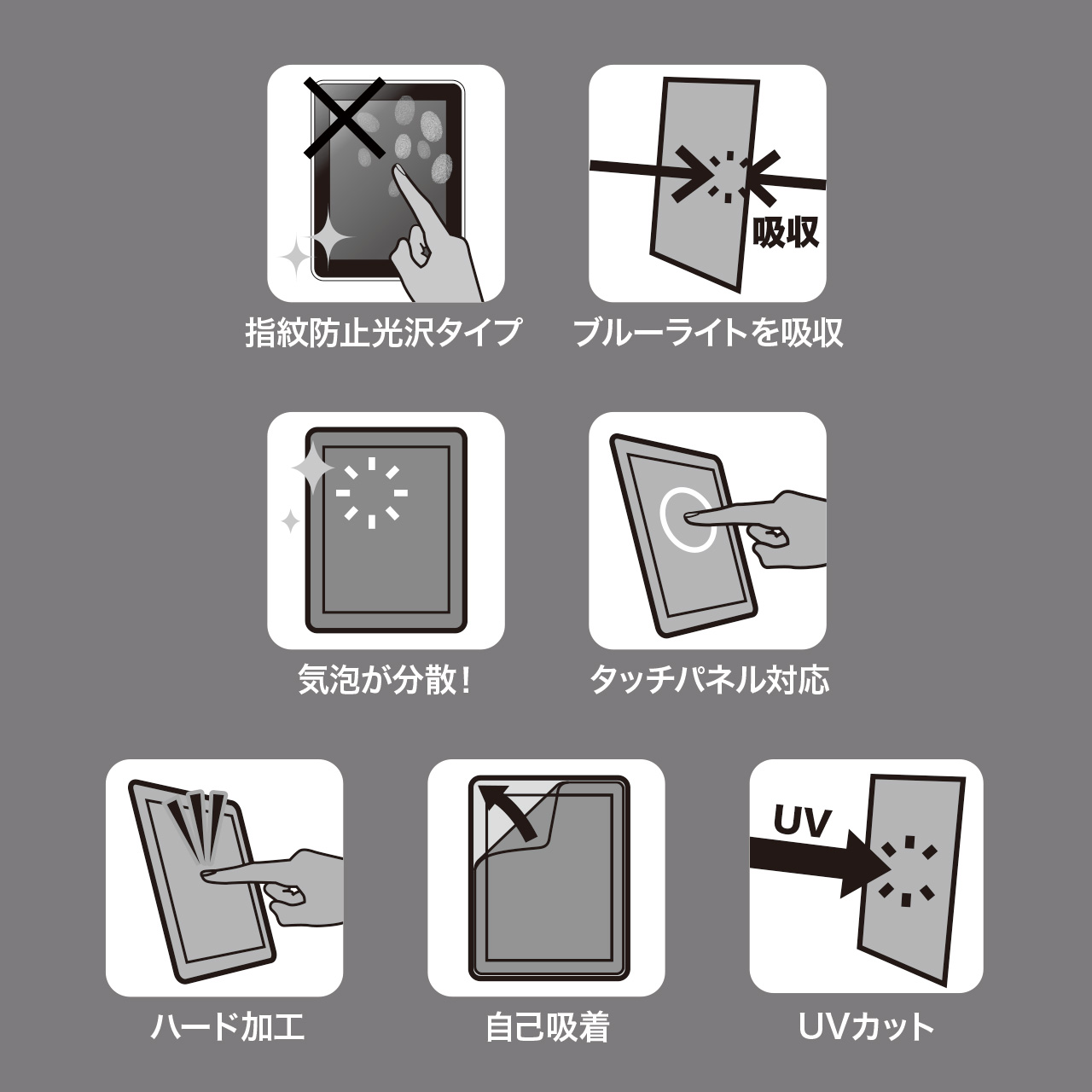 指紋防止光沢タイプ

吸収

ブルーライトを吸収

気泡が分散！

タッチパネル対応

ハード加工

自己吸着

UV

UVカット