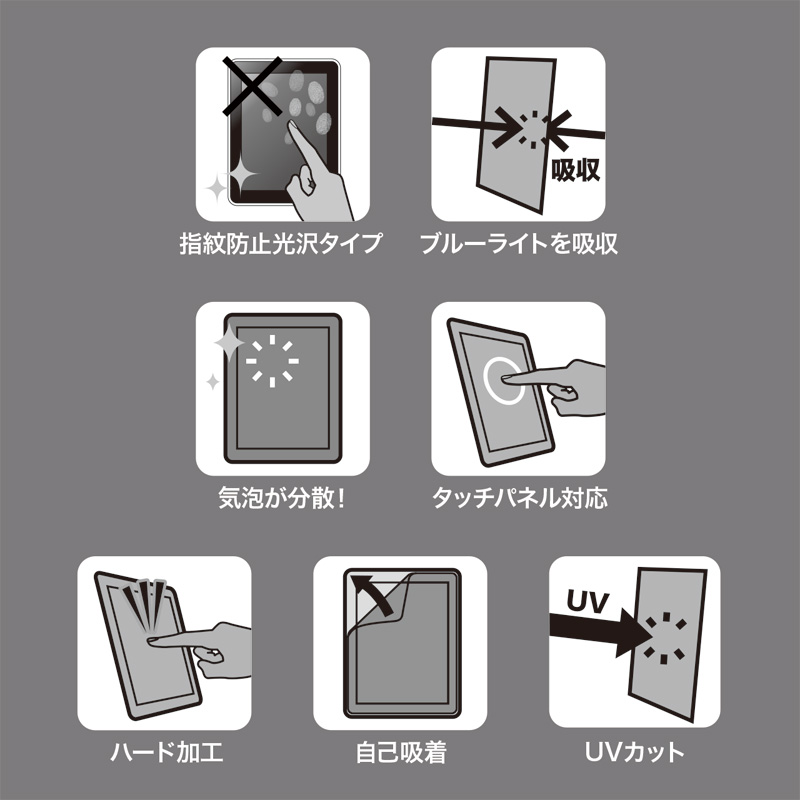 指紋防止光沢タイプ

吸収

ブルーライトを吸収

気泡が分散！

タッチパネル対応

ハード加工

自己吸着

UV

UVカット