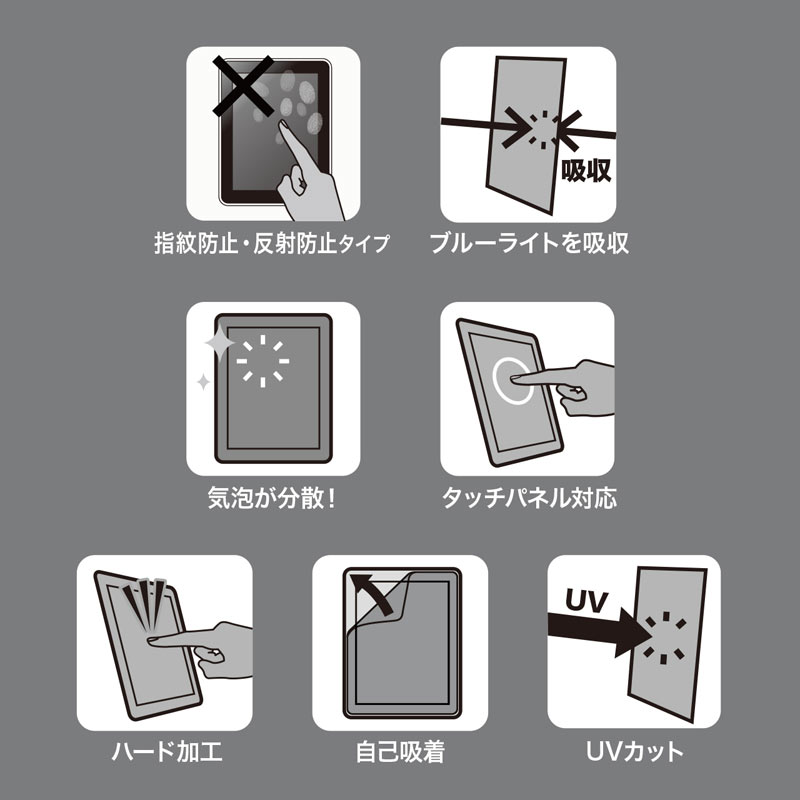 指紋防止・反射防止タイプ

吸収

ブルーライトを吸収

気泡が分散！

タッチパネル対応

ハード加工

自己吸着

UV

UVカット