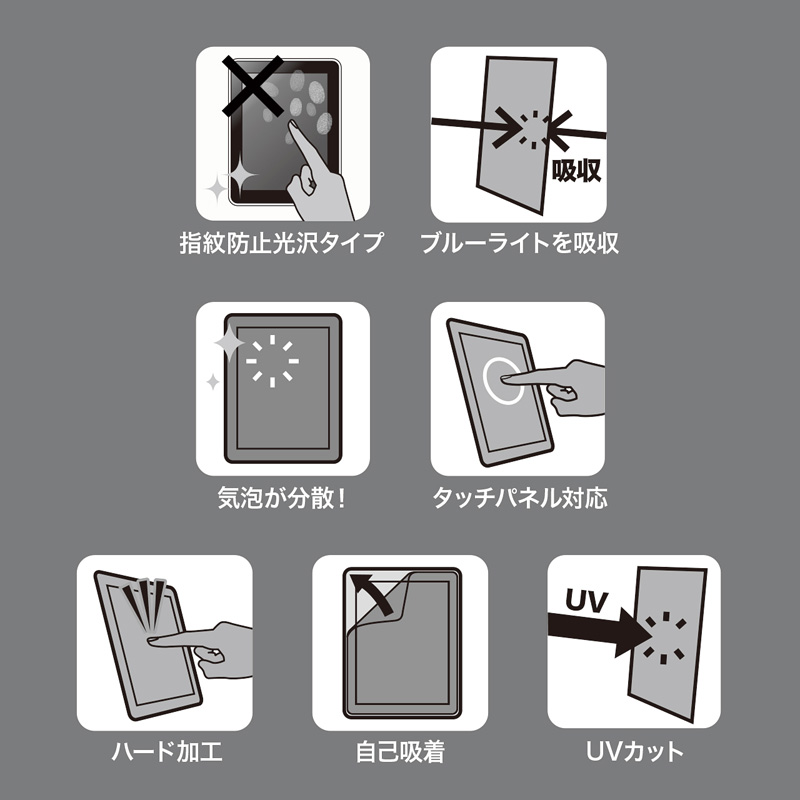 指紋防止光沢タイプ

吸収

ブルーライトを吸収

気泡が分散!

タッチパネル対応

ハード加工

自己吸着

UV

UVカット