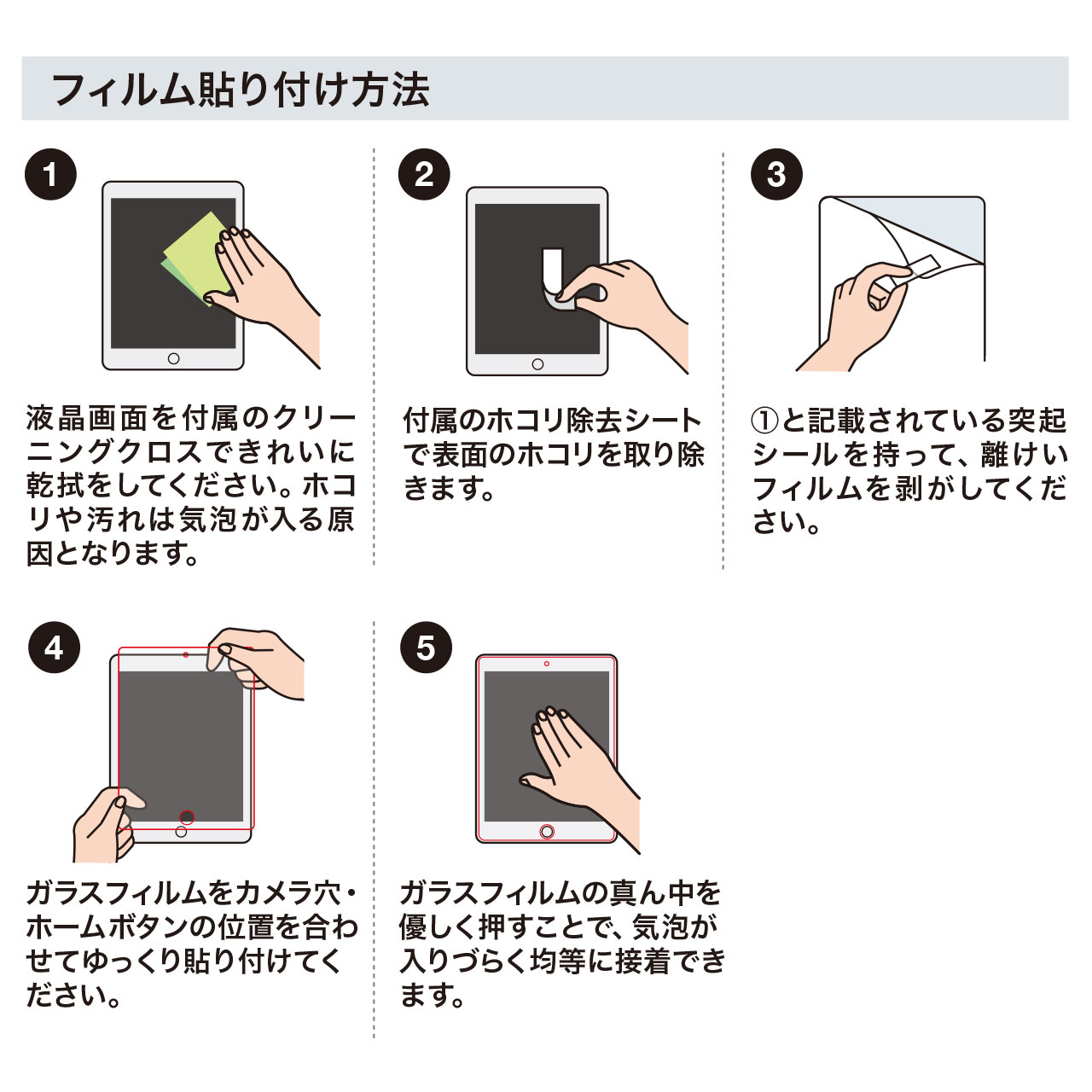 フィルム貼り付け方法

1

液晶画面を付属のクリーニングクロスできれいに乾拭をしてください。ホコリや汚れは気泡が入る原因となります。

2

付属のホコリ除去シートで表面のホコリを取り除きます。

3

①と記載されている突起シールを持って、離けいフィルムを剥がしてください。

4

ガラスフィルムをカメラ穴・ホームボタンの位置を合わせてゆっくり貼り付けてください。

5

ガラスフィルムの真ん中を優しく押すことで、気泡が入りづらく均等に接着できます。