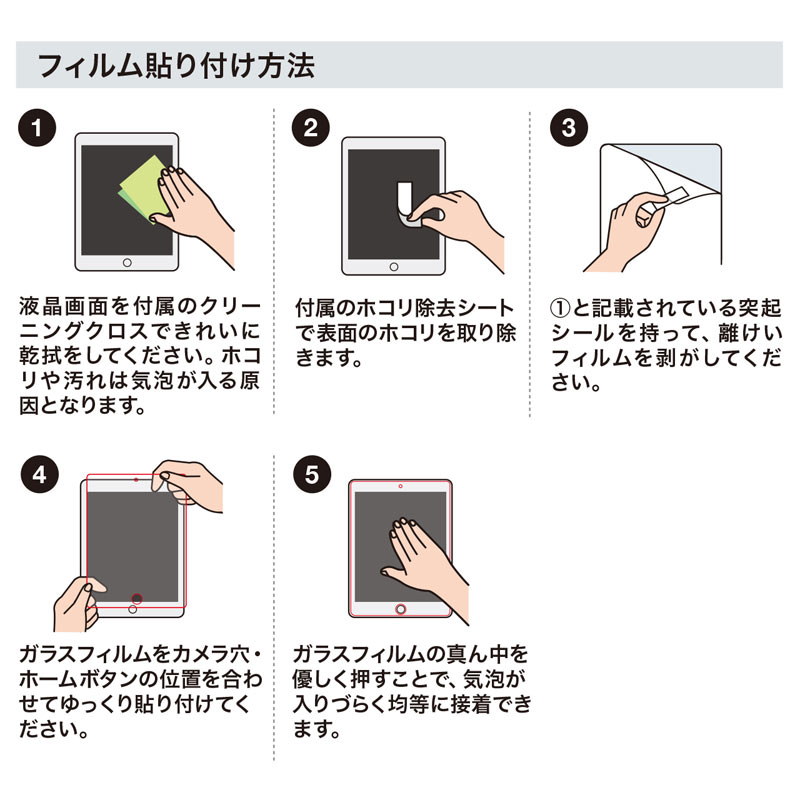 フィルム貼り付け方法

1
液晶画面を付属のクリーニングクロスできれいに乾拭をしてください。ホコリや汚れは気泡が入る原因となります。

2
付属のホコリ除去シートで表面のホコリを取り除きます。

3
①と記載されている突起シールを持って、離けいフィルムを剥がしてください。

4
ガラスフィルムをカメラ穴・ホームボタンの位置を合わせてゆっくり貼り付けてください。

5
ガラスフィルムの真ん中を優しく押すことで、気泡が入りづらく均等に接着できます。