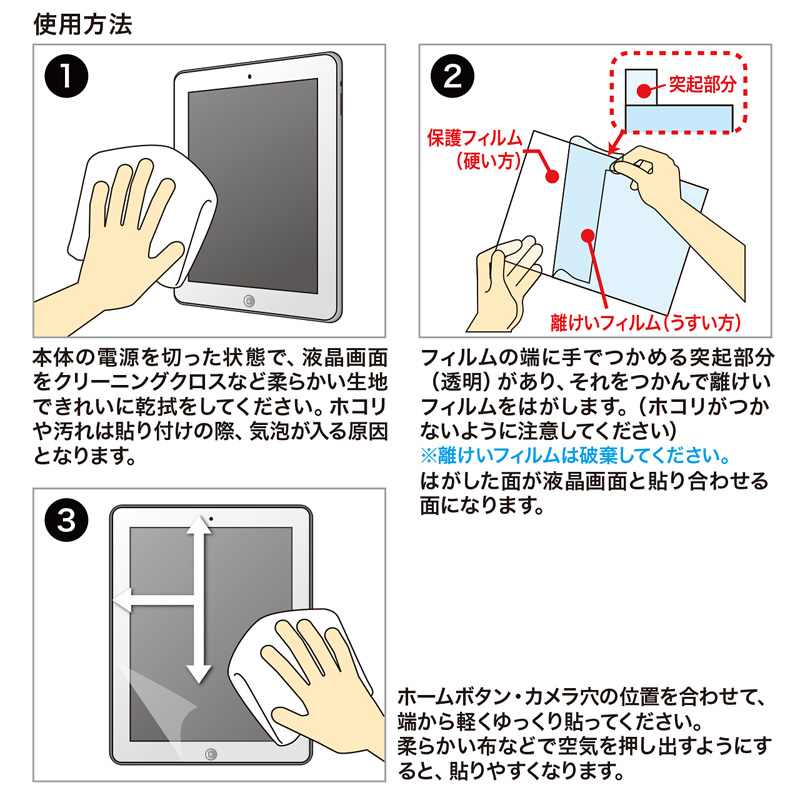 使用方法

1

本体の電源を切った状態で、液晶画面をクリーニングクロスなど柔らかい生地できれいに乾拭をしてください。ホコリや汚れは貼り付けの際、気泡が入る原因となります。

2

突起部分

保護フィルム（硬い方）

離けいフィルム（うすい方）

フィルムの端に手でつかめる突起部分（透明）があり、それをつかんで離けいフィルムをはがします。（ホコリがつかないように注意してください）
※離けいフィルムは破棄してください。
はがした面が液晶画面と貼り合わせる面になります。

3

ホームボタン・カメラ穴の位置を合わせて、端から軽くゆっくり貼ってください。
柔らかい布などで空気を押し出すようにすると、貼りやすくなります。