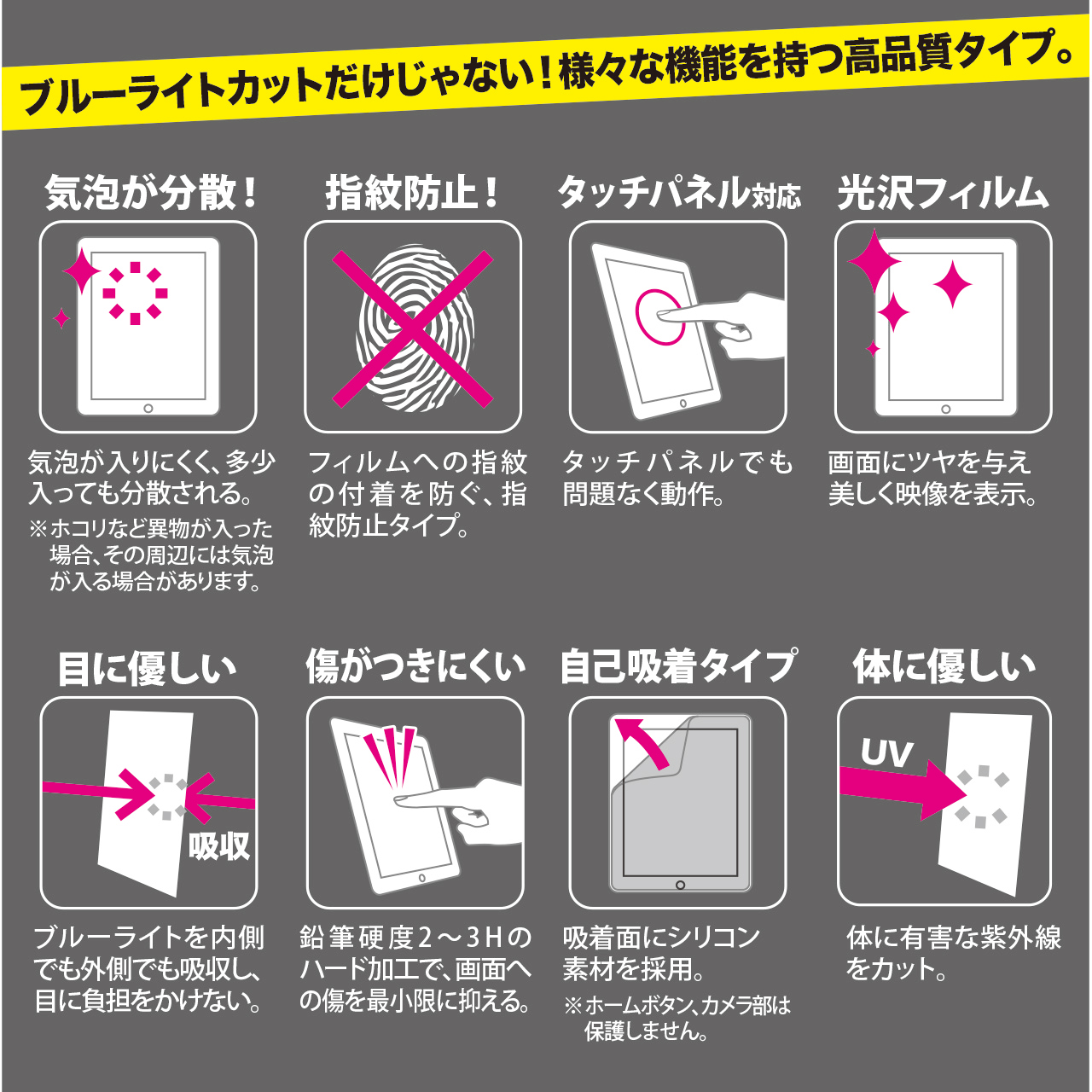 ブルーライトカットだけじゃない！様々な機能を持つ高品質タイプ。

気泡が分散！

気泡が入りにくく、多少入っても分散される。
※ホコリなど異物が入った場合、その周辺には気泡が入る場合があります。

指紋防止！

フィルムへの指紋の付着を防ぐ、指紋防止タイプ。

タッチパネル対応

タッチパネルでも問題なく動作。

光沢フィルム

画面にツヤを与え美しく映像を表示。

目に優しい

吸収

ブルーライトを内側でも外側でも吸収し、目に負担をかけない。

傷がつきにくい

鉛筆硬度2～3Hのハード加工で、画面への傷を最小限に抑える。

自己吸着タイプ

吸着面にシリコン素材を採用。
※ホームボタン、カメラ部は保護しません。

体に優しい

UV

体に有害な紫外線をカット。