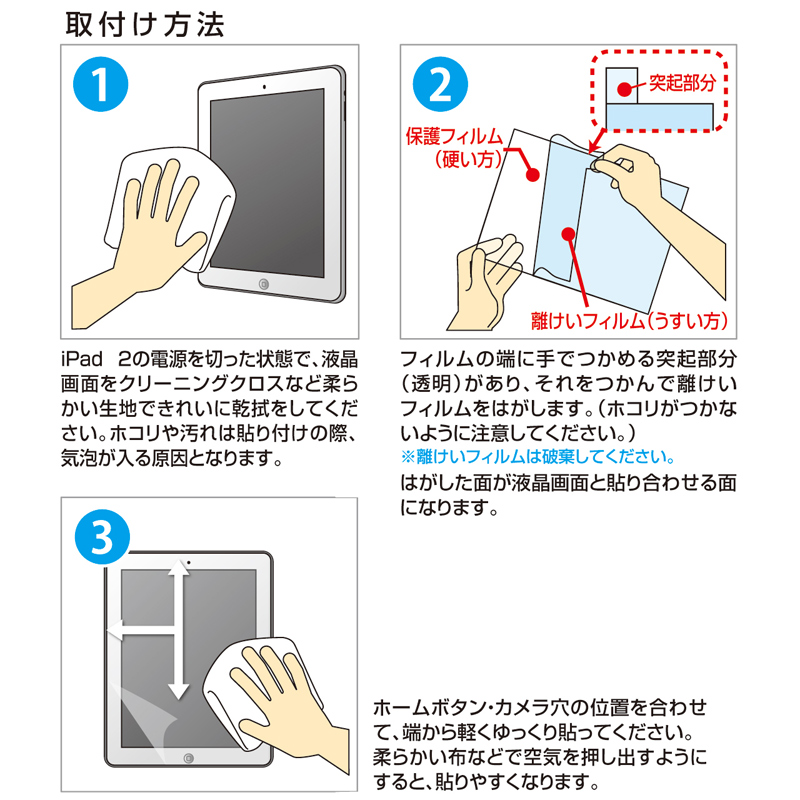 取付け方法

1

iPad 2の電源を切った状態で、液晶画面をクリーニングクロスなど柔らかい生地できれいに乾拭をしてください。ホコリや汚れは貼り付けの際、気泡が入る原因となります。

2

突起部分

保護フィルム（硬い方）

離けいフィルム（うすい方）

フィルムの端に手でつかめる突起部分（透明）があり、それをつかんで離けいフィルムをはがします。（ホコリがつかないように注意してください。）
※離けいフィルムは破棄してください。
はがした面が液晶画面と貼り合わせる面になります。

3

ホームボタン・カメラ穴の位置を合わせて、端から軽くゆっくり貼ってください。柔らかい布などで空気を押し出すようにすると、貼りやすくなります。