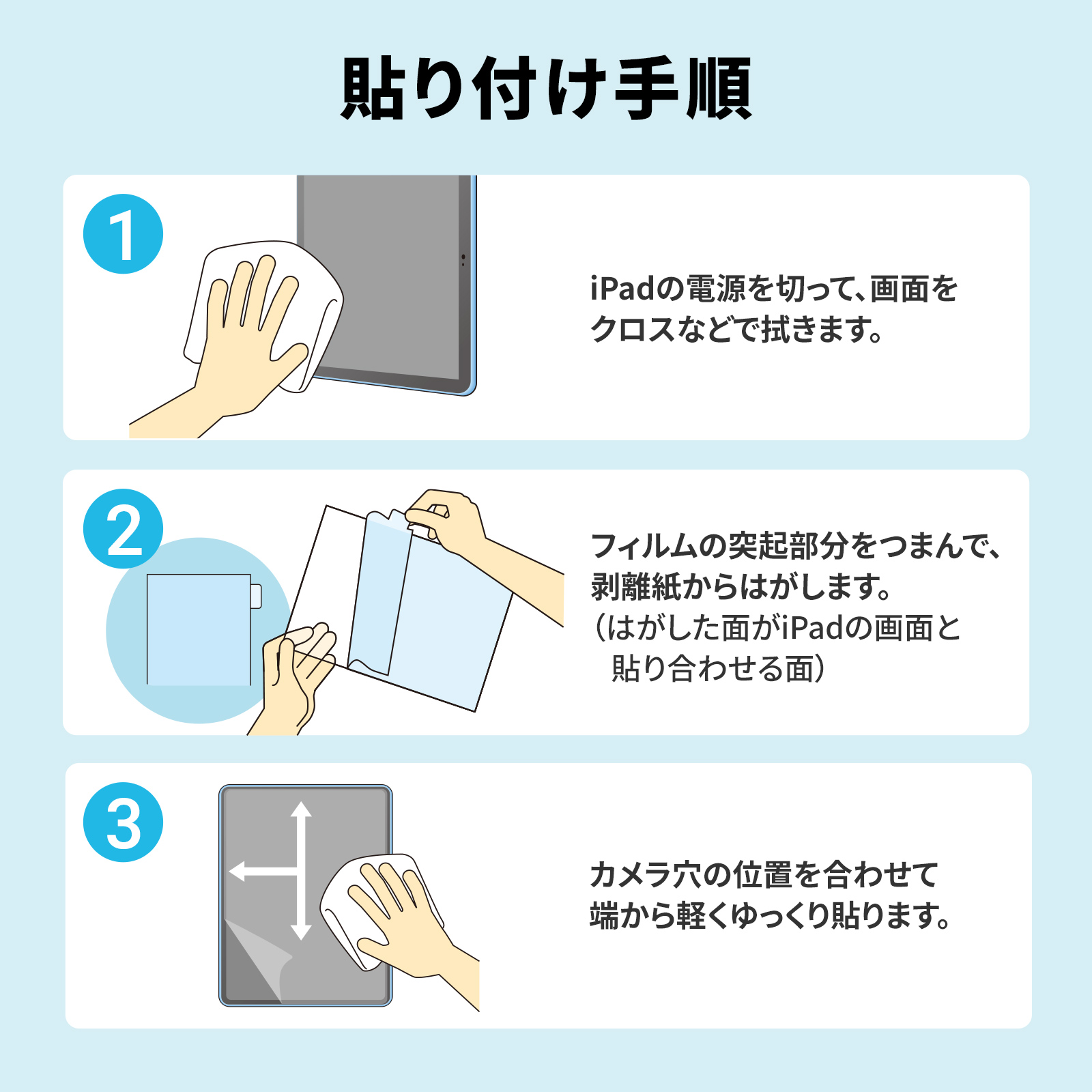 貼り付け手順

1

iPadの電源を切って、画面をクロスなどで拭きます。

2

フィルムの突起部分をつまんで、剥離紙からはがします。
（はがした面がiPadの画面と貼り合わせる面）

3

カメラ穴の位置を合わせて端から軽くゆっくり貼ります。