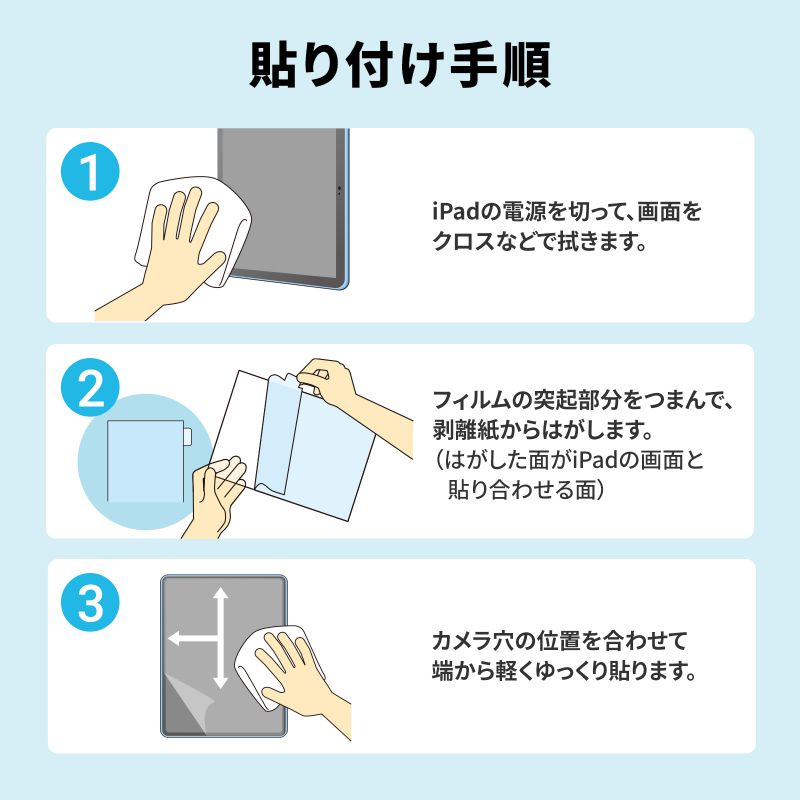 貼り付け手順

1

iPadの電源を切って、画面をクロスなどで拭きます。

2

フィルムの突起部分をつまんで、剥離紙からはがします。
（はがした面がiPadの画面と貼り合わせる面）

3

カメラ穴の位置を合わせて端から軽くゆっくり貼ります。