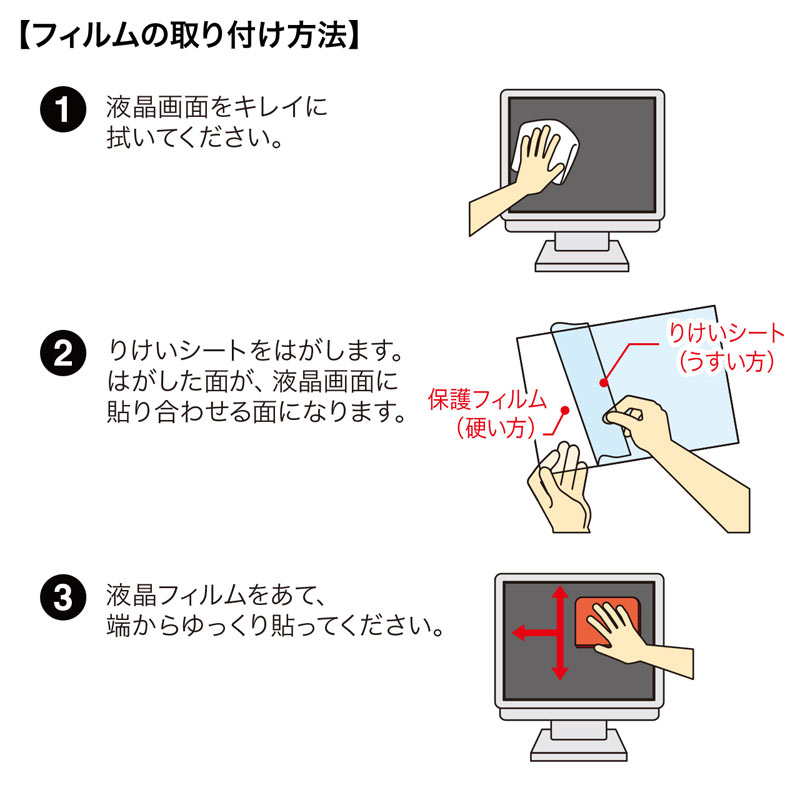 【フィルムの取り付け方法】

1 液晶画面をキレイに拭いてください。

2 りけいシートをはがします。はがした面が、液晶画面に貼り合わせる面になります。

りけいシート（うすい方）

保護フィルム（硬い方）

3 液晶フィルムをあて、端からゆっくり貼ってください。