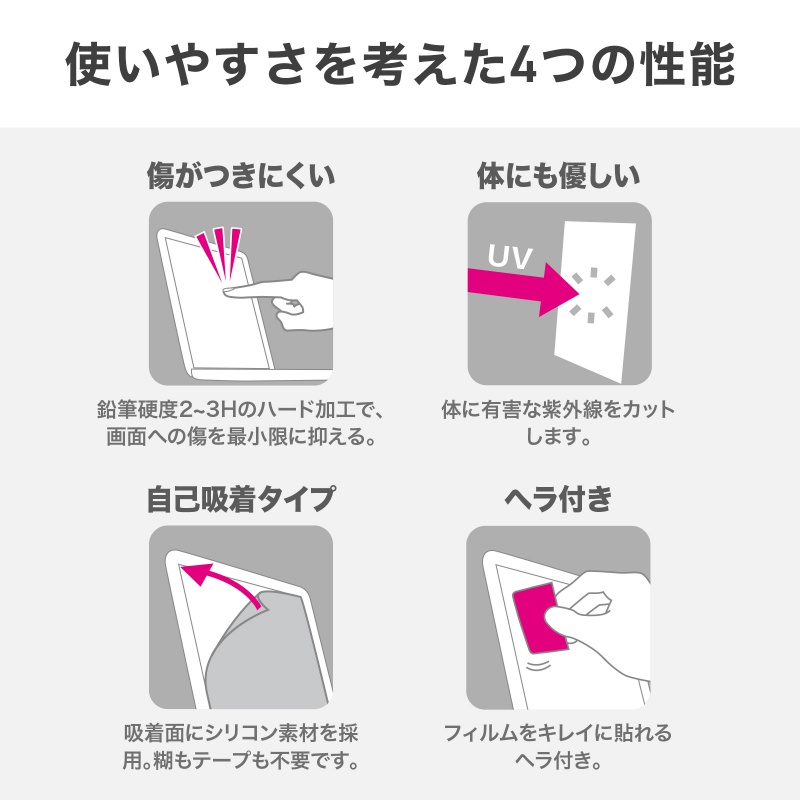 使いやすさを考えた4つの性能

傷がつきにくい

鉛筆硬度2~3Hのハード加工で、画面への傷を最小限に抑える。

体にも優しい

UV

体に有害な紫外線をカットします。

自己吸着タイプ

吸着面にシリコン素材を採用。糊もテープも不要です。

ヘラ付き

フィルムをキレイに貼れるヘラ付き。