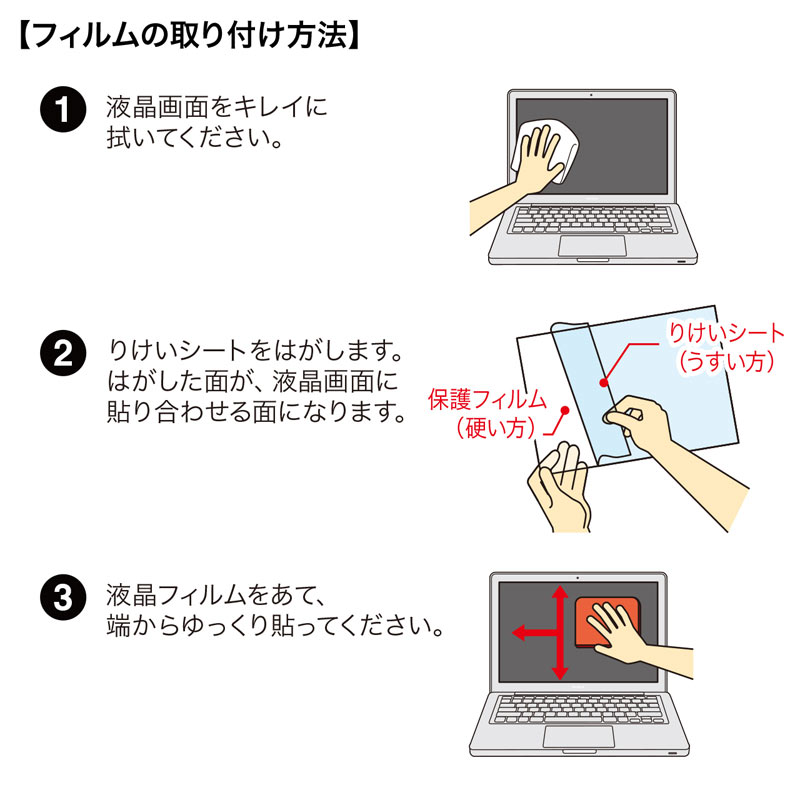 【フィルムの取り付け方法】

1 液晶画面をキレイに拭いてください。

2 りけいシートをはがします。はがした面が、液晶画面に貼り合わせる面になります。

りけいシート（うすい方）

保護フィルム（硬い方）

3 液晶フィルムをあて、端からゆっくり貼ってください。