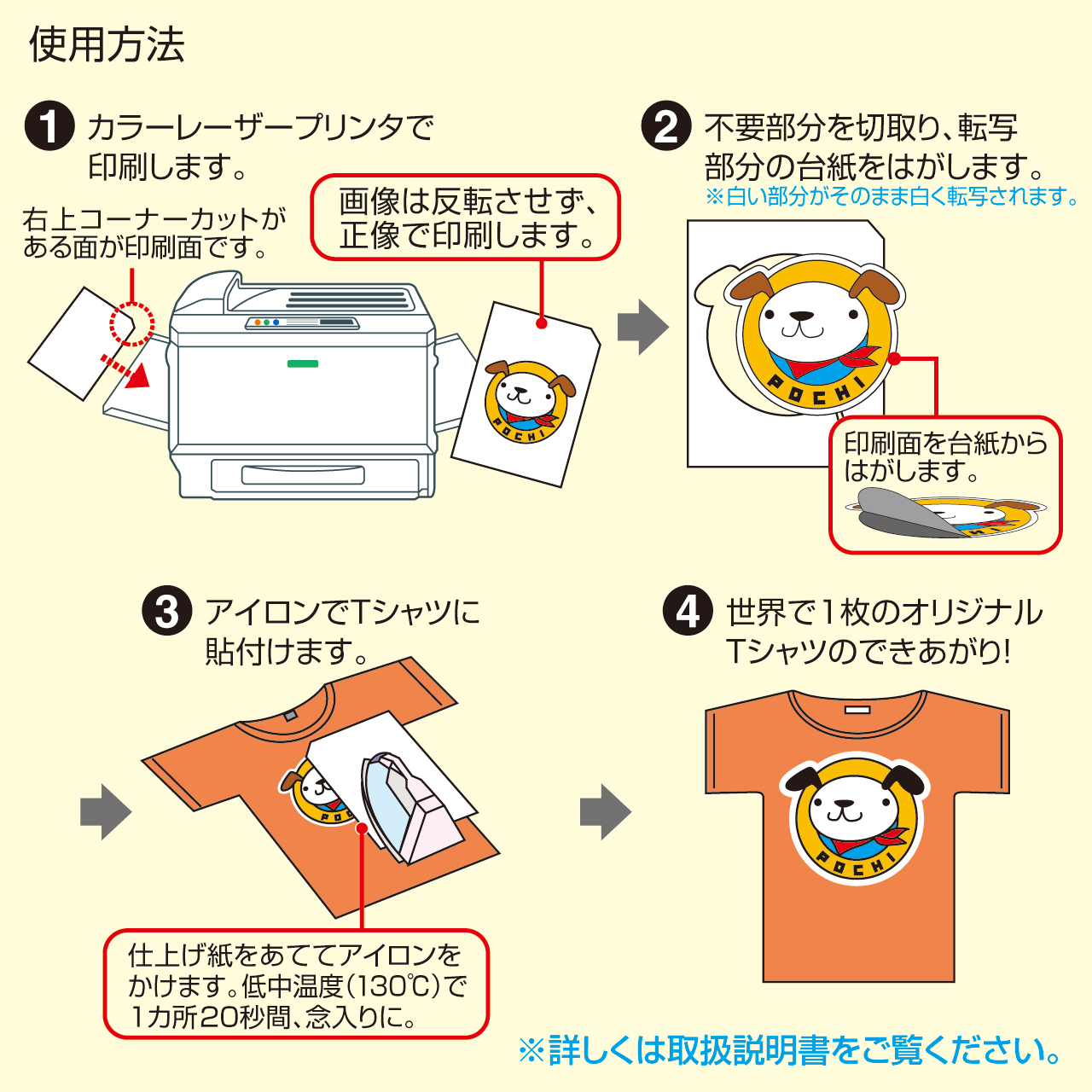 使用方法

1 カラーレーザープリンタで印刷します。

右上コーナーカットがある面が印刷面です。

画像は反転させず、正像で印刷します。

POCHI

2 不要部分を切取り、転写部分の台紙をはがします。
※白い部分がそのまま白く転写されます。

POCHI

印刷面を台紙からはがします。

3 アイロンでTシャツに貼付けます。

仕上げ紙をあててアイロンをかけます。低中温度(130℃)で1カ所20秒間、念入りに。

4 世界で1枚のオリジナルTシャツのできあがり!

POCHI

※詳しくは取扱説明書をご覧ください。