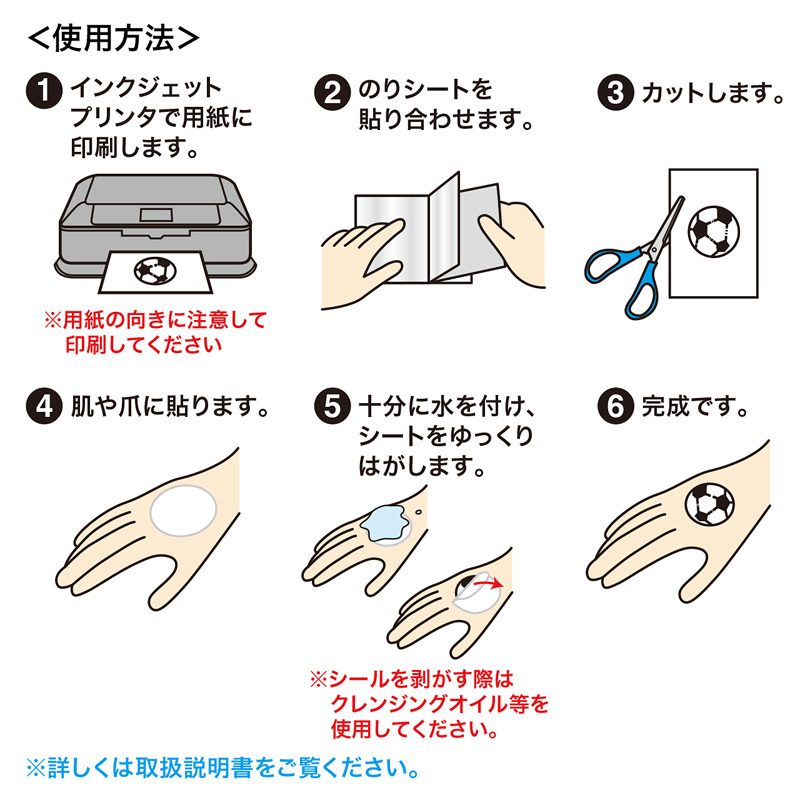 <使用方法>

1 インクジェットプリンタで用紙に印刷します。

※用紙の向きに注意して印刷してください

2 のりシートを貼り合わせます。

3 カットします。

4 肌や爪に貼ります。

5 十分に水を付け、シートをゆっくりはがします。

※シールを剥がす際はクレンジングオイル等を使用してください。

6 完成です。

※詳しくは取扱説明書をご覧ください。