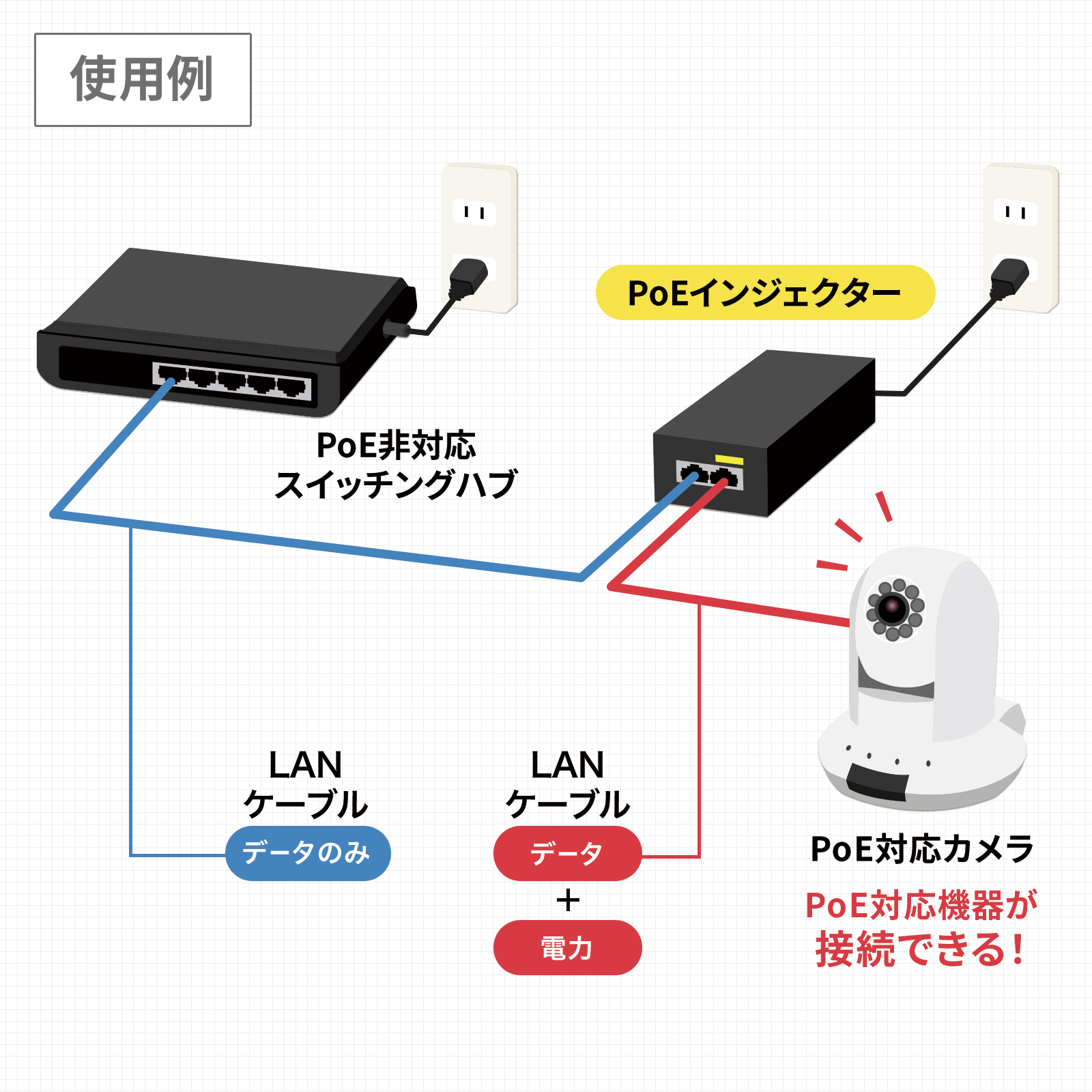 使用例

PoEインジェクター

PoE非対応
スイッチングハブ

LAN
ケーブル
データのみ

LAN
ケーブル
データ
＋
電力

PoE対応カメラ

PoE対応機器が
接続できる！