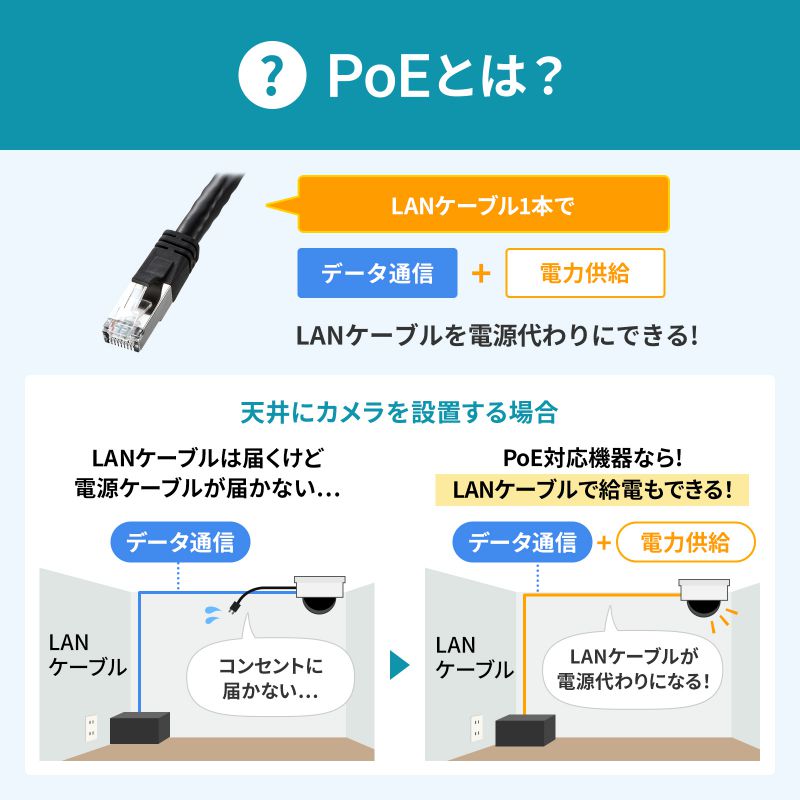 ? PoEとは？

LANケーブル1本で

データ通信 + 電力供給

LANケーブルを電源代わりにできる!

天井にカメラを設置する場合

LANケーブルは届くけど
電源ケーブルが届かない…

データ通信

LAN
ケーブル

コンセントに
届かない…

PoE対応機器なら!
LANケーブルで給電もできる!

データ通信 + 電力供給

LAN
ケーブル

LANケーブルが
電源代わりになる!