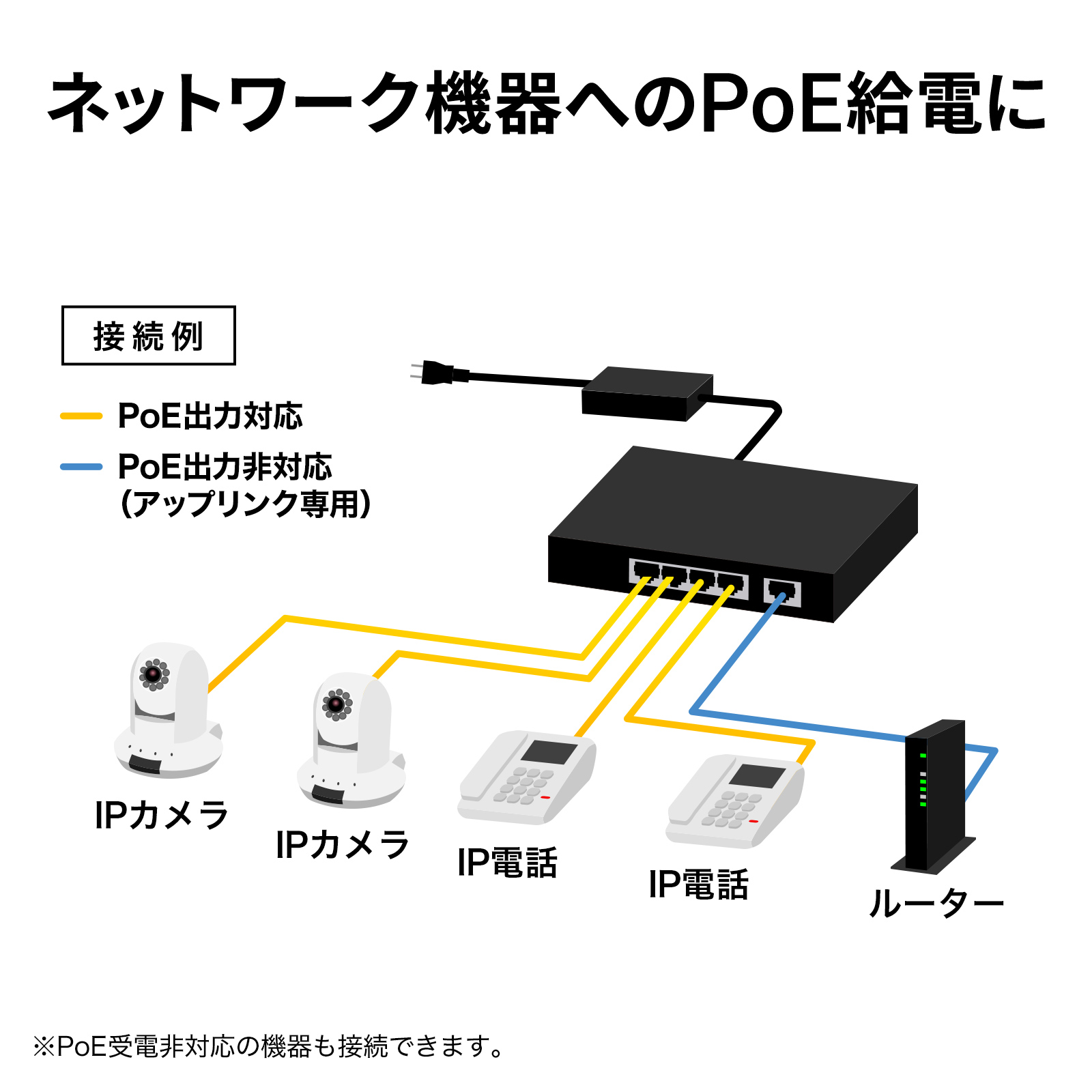 ネットワーク機器へのPoE給電に

接続例

PoE出力対応

PoE出力非対応
(アップリンク専用)

IPカメラ

IPカメラ

IP電話

IP電話

ルーター

※PoE受電非対応の機器も接続できます。