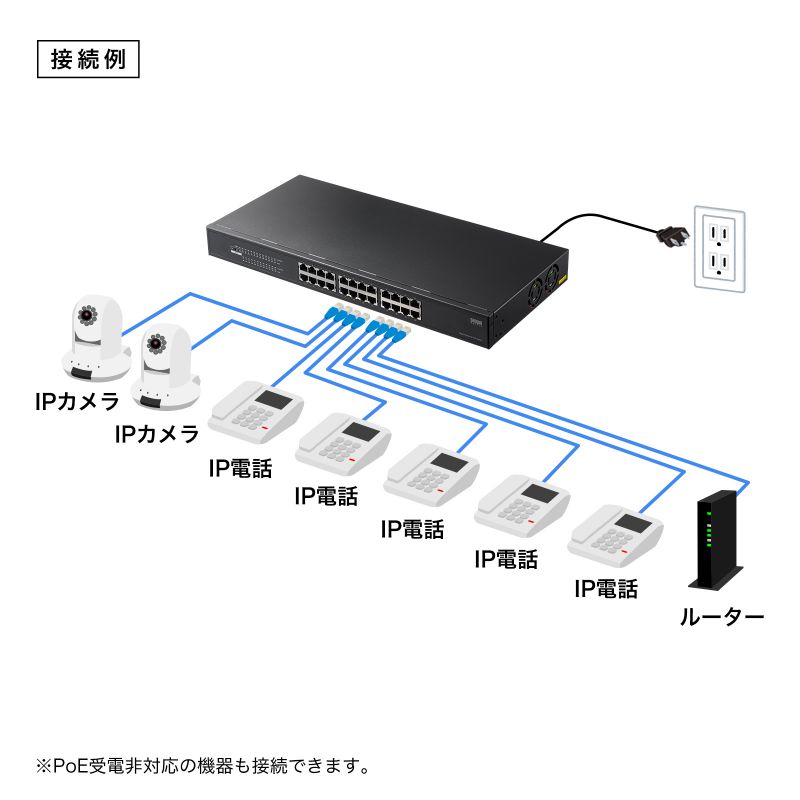 接続例

IPカメラ

IPカメラ

IP電話

IP電話

IP電話

IP電話

IP電話

ルーター

※PoE受電非対応の機器も接続できます。