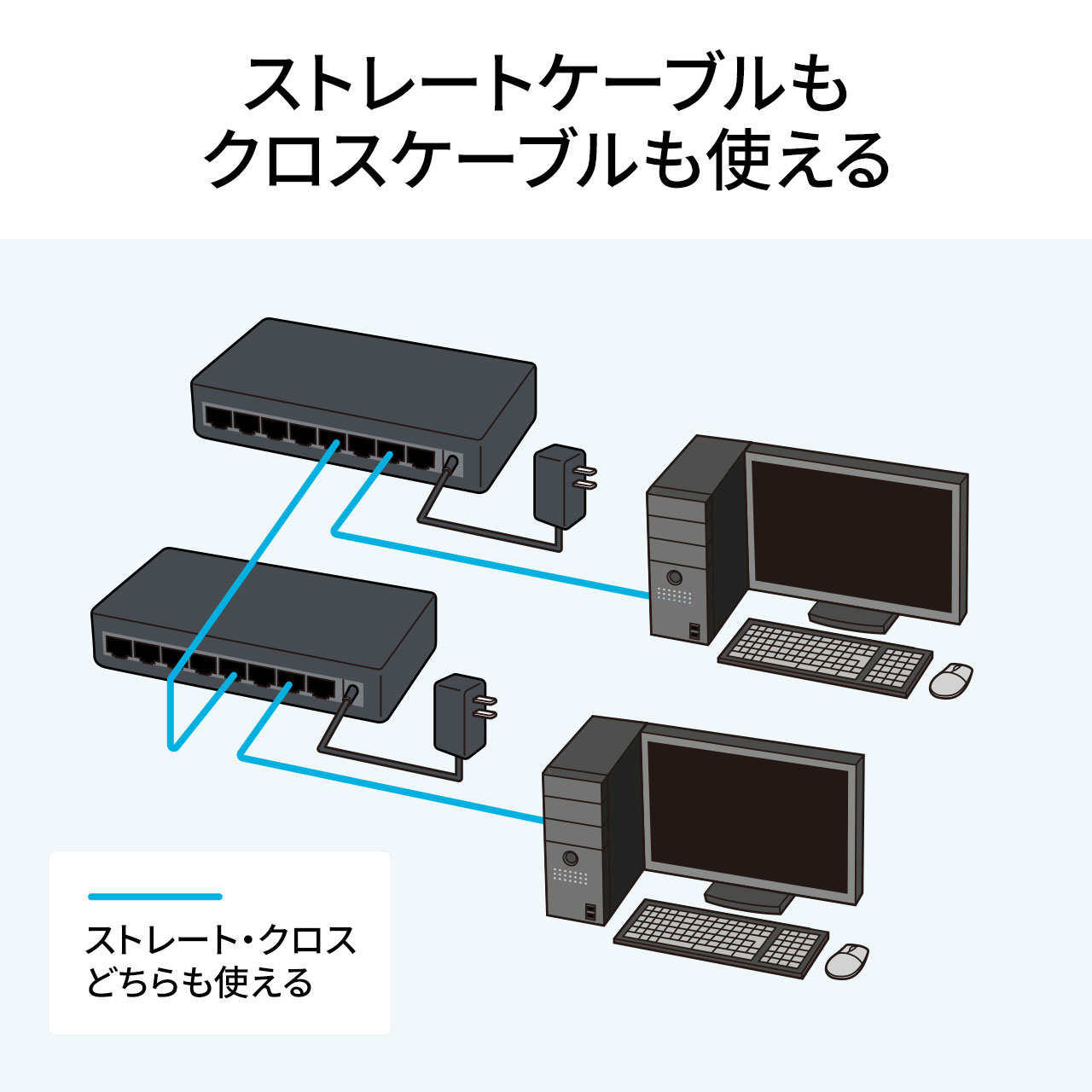 ストレートケーブルも
クロスケーブルも使える

ストレート・クロス
どちらも使える