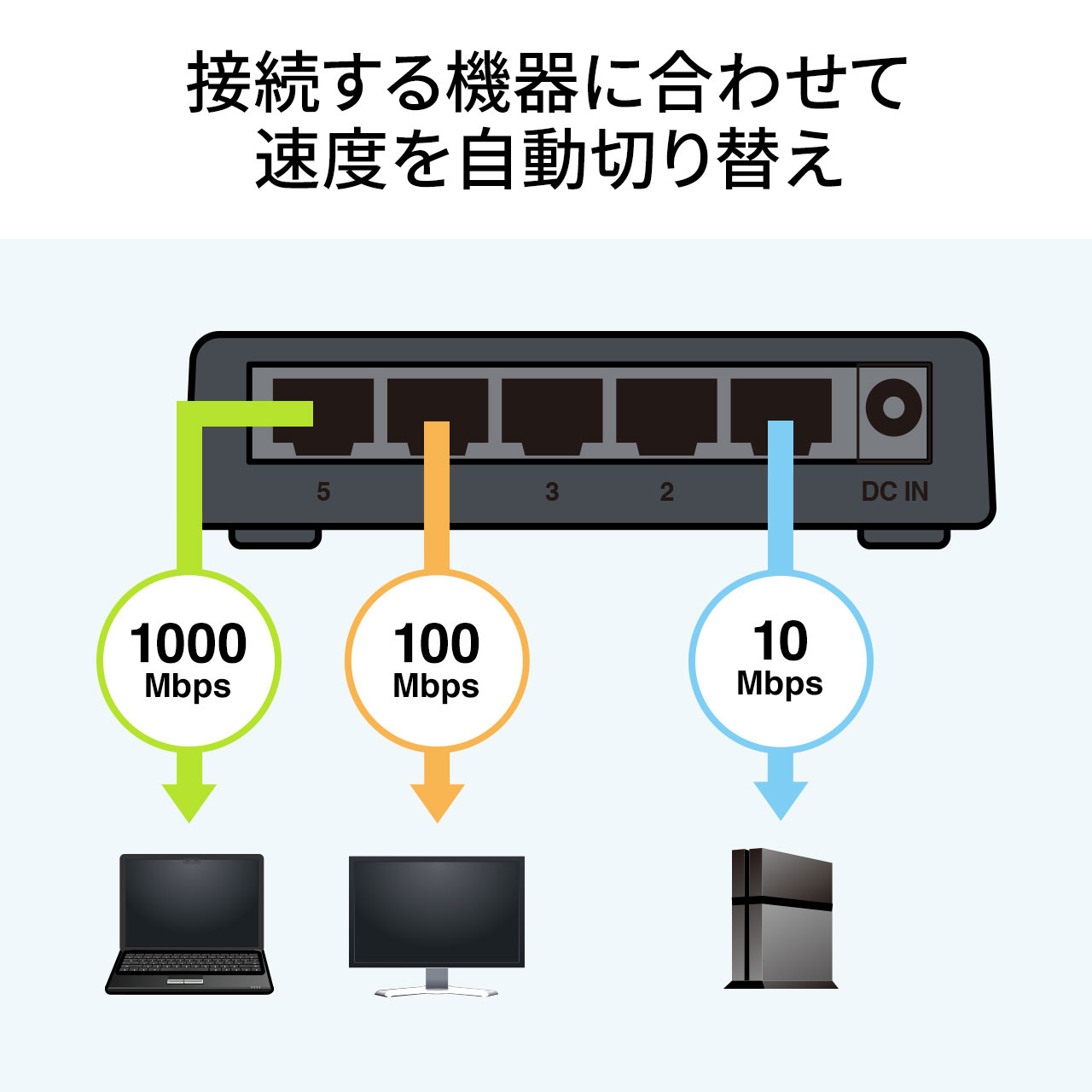 接続する機器に合わせて
速度を自動切り替え

5 3 2 DC IN

1000 Mbps

100 Mbps

10 Mbps