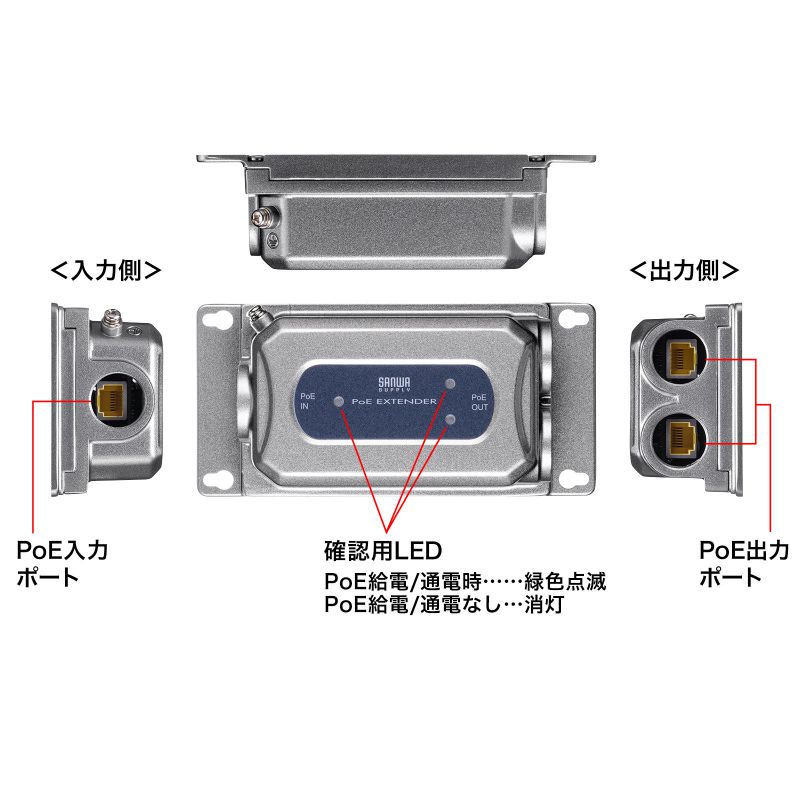 <入力側>

<出力側>

SANWA SUPPLY

PoE IN

PoE EXTENDER

PoE OUT

PoE入力ポート

確認用LED

PoE給電/通電時……緑色点滅
PoE給電/通電なし…消灯

PoE出力ポート