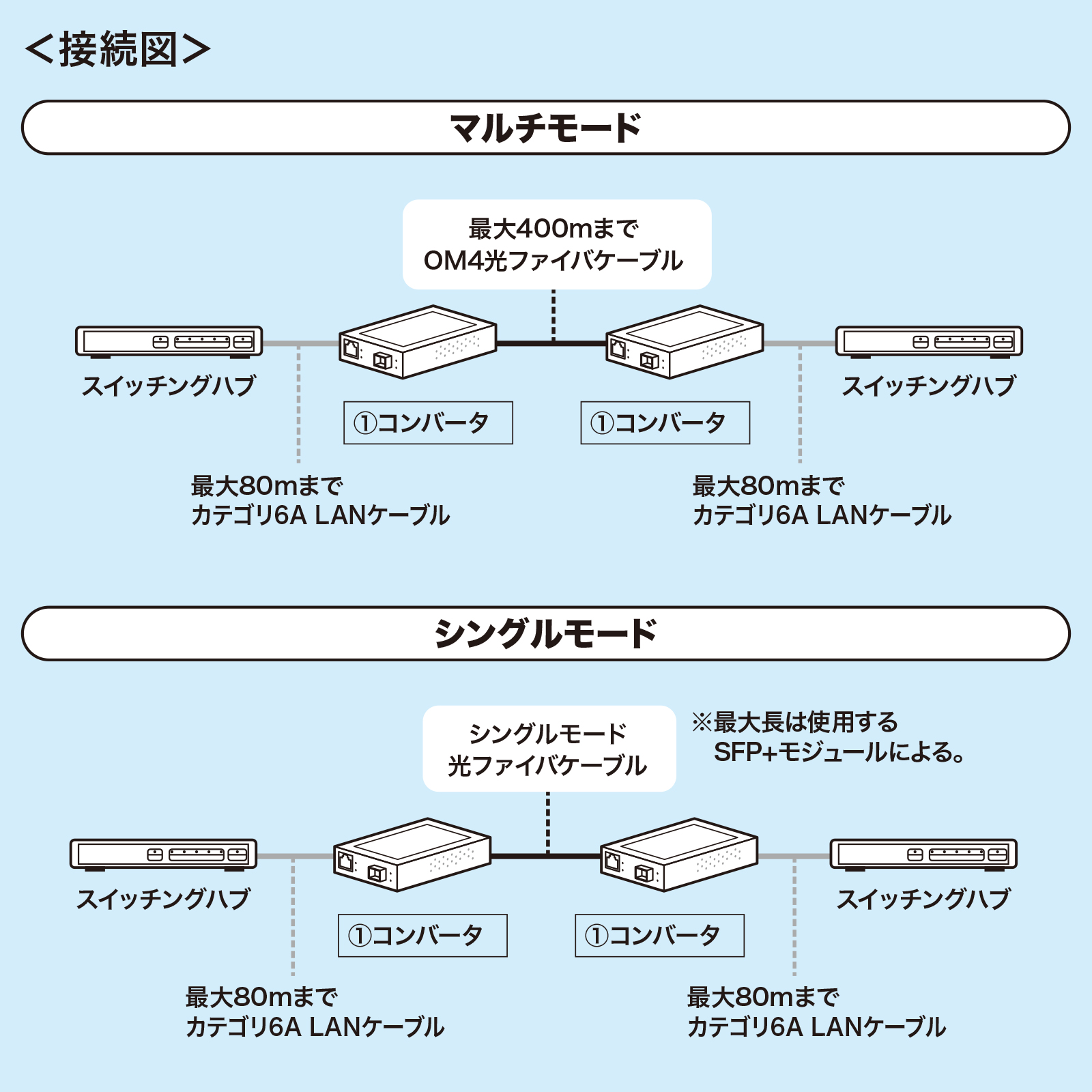 ＜接続図＞

マルチモード

最大400mまで
OM4光ファイバケーブル

スイッチングハブ

①コンバータ

①コンバータ

スイッチングハブ

最大80mまで
カテゴリ6A LANケーブル

最大80mまで
カテゴリ6A LANケーブル

シングルモード

シングルモード
光ファイバケーブル

※最大長は使用する
SFP+モジュールによる。

スイッチングハブ

①コンバータ

①コンバータ

スイッチングハブ

最大80mまで
カテゴリ6A LANケーブル

最大80mまで
カテゴリ6A LANケーブル