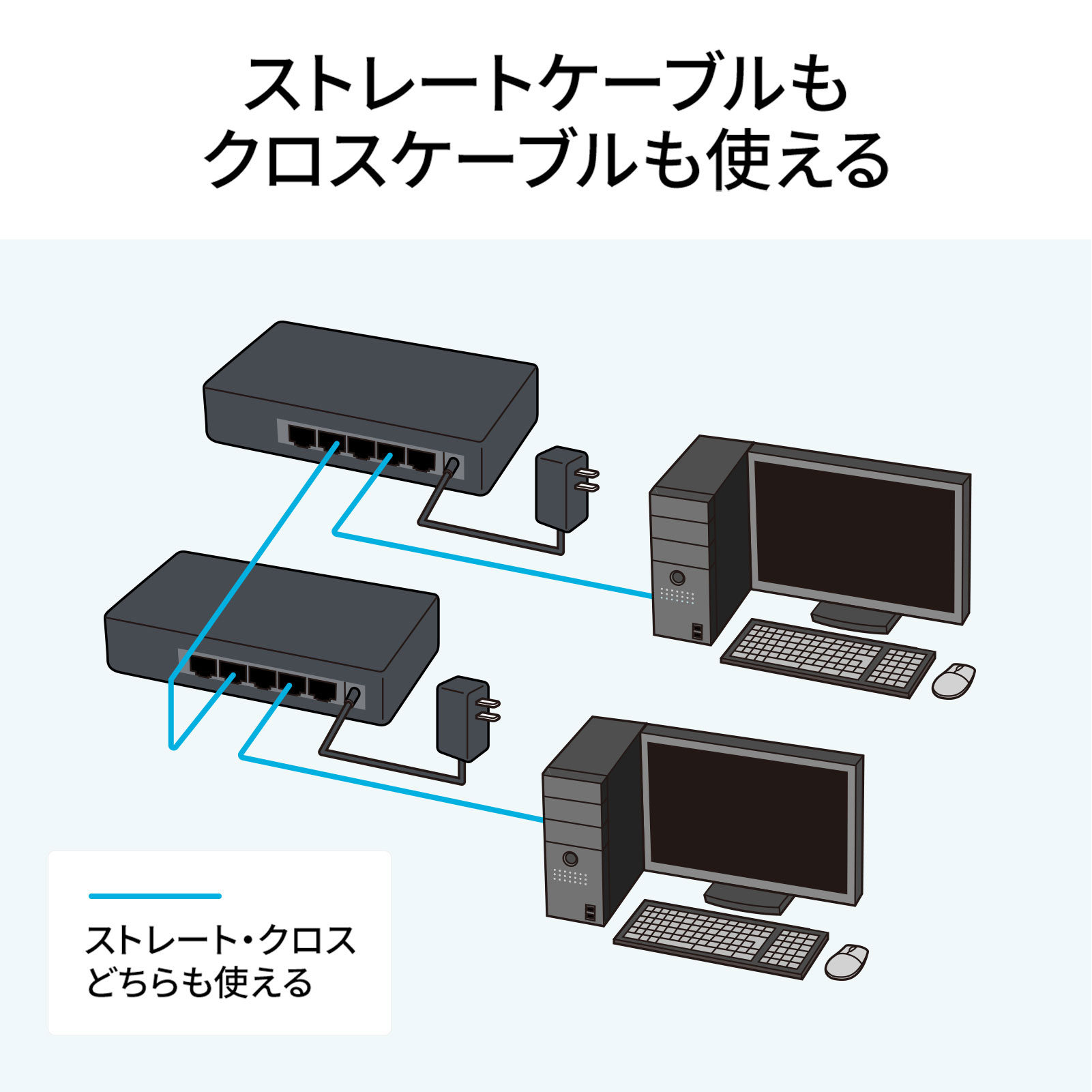 ストレートケーブルも
クロスケーブルも使える

ストレート・クロス
どちらも使える