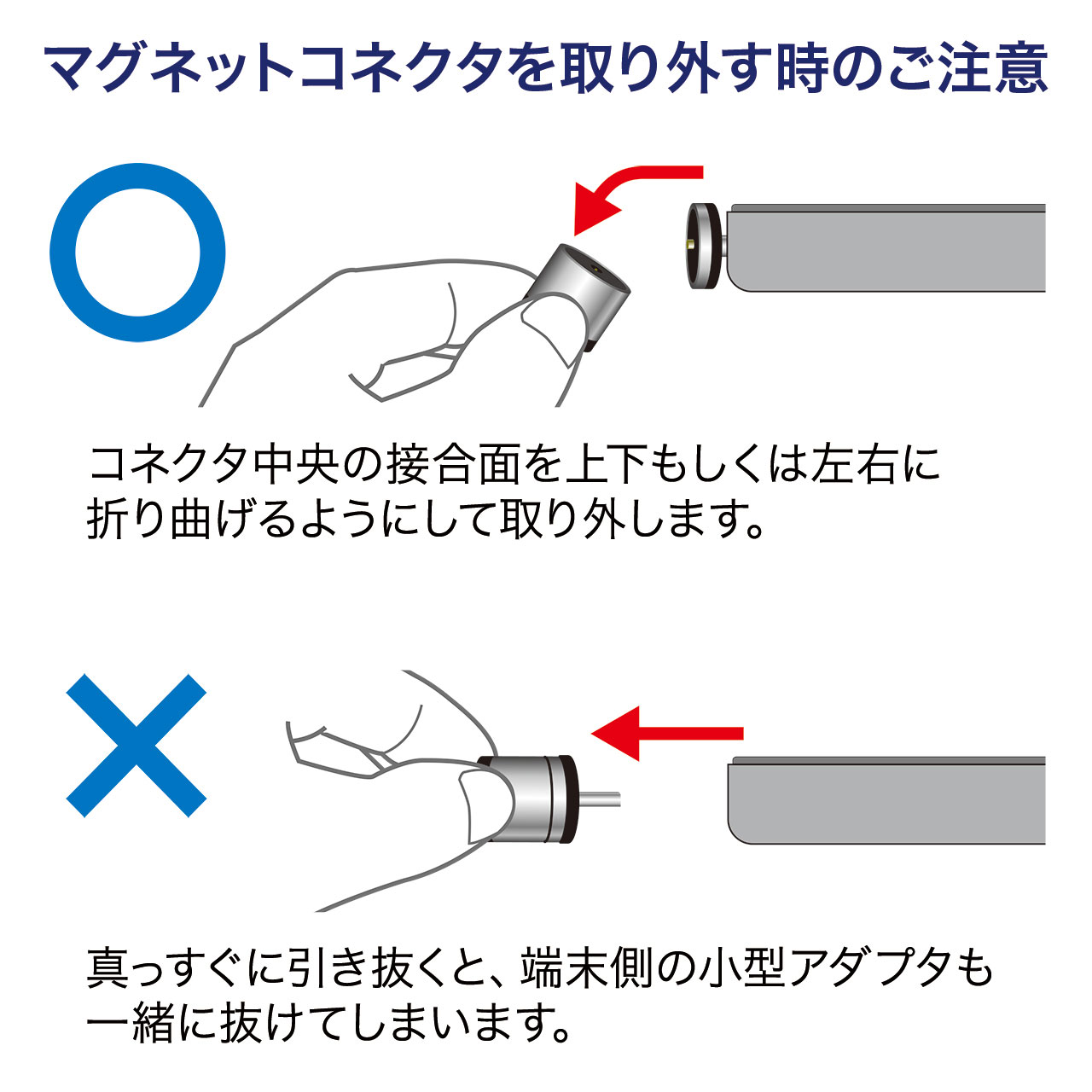 マグネットコネクタを取り外す時のご注意

コネクタ中央の接合面を上下もしくは左右に折り曲げるようにして取り外します。

真っすぐに引き抜くと、端末側の小型アダプタも一緒に抜けてしまいます。