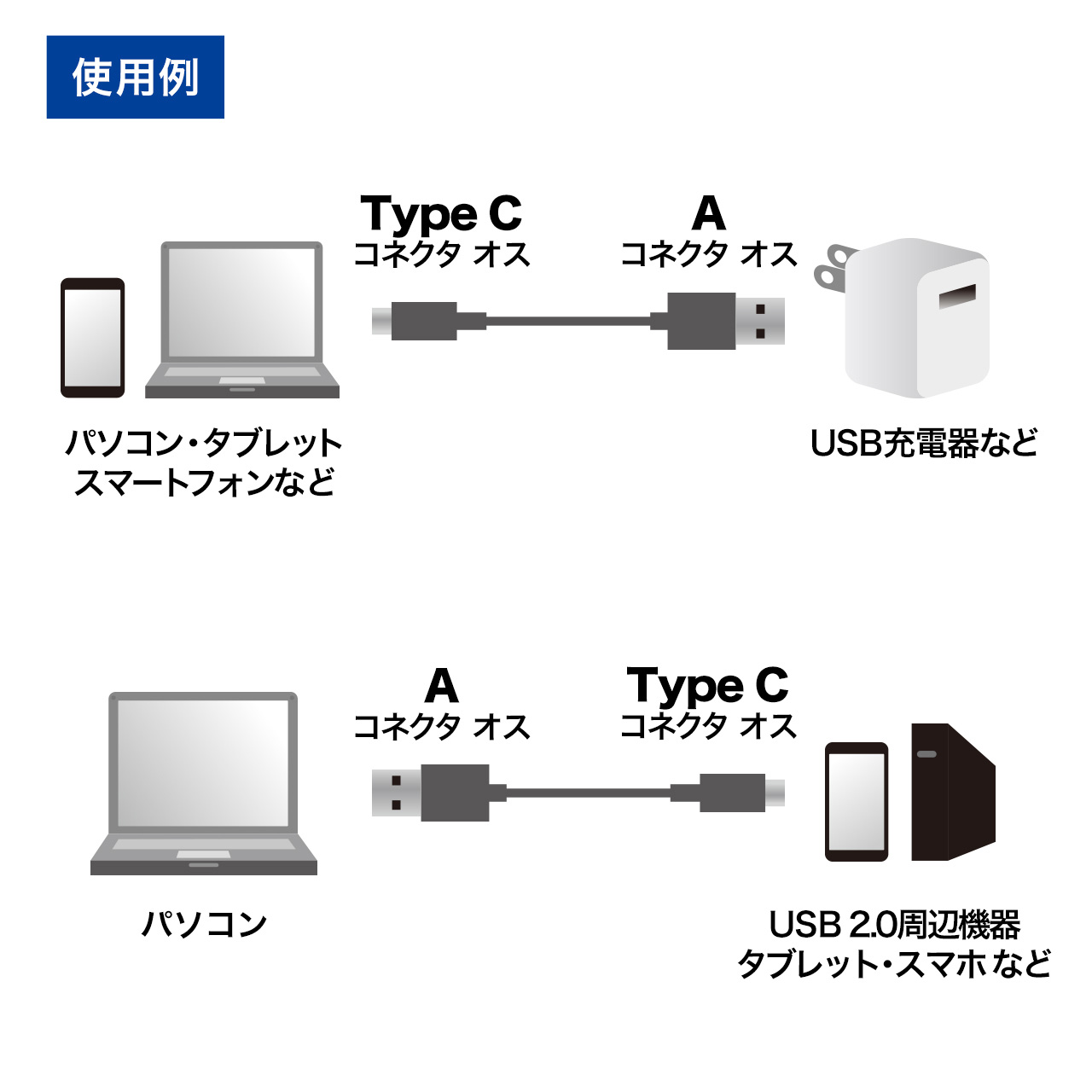 使用例

Type C
コネクタ オス

A
コネクタ オス

パソコン・タブレット
スマートフォンなど

USB充電器など

A
コネクタ オス

Type C
コネクタ オス

パソコン

USB 2.0周辺機器
タブレット・スマホ など