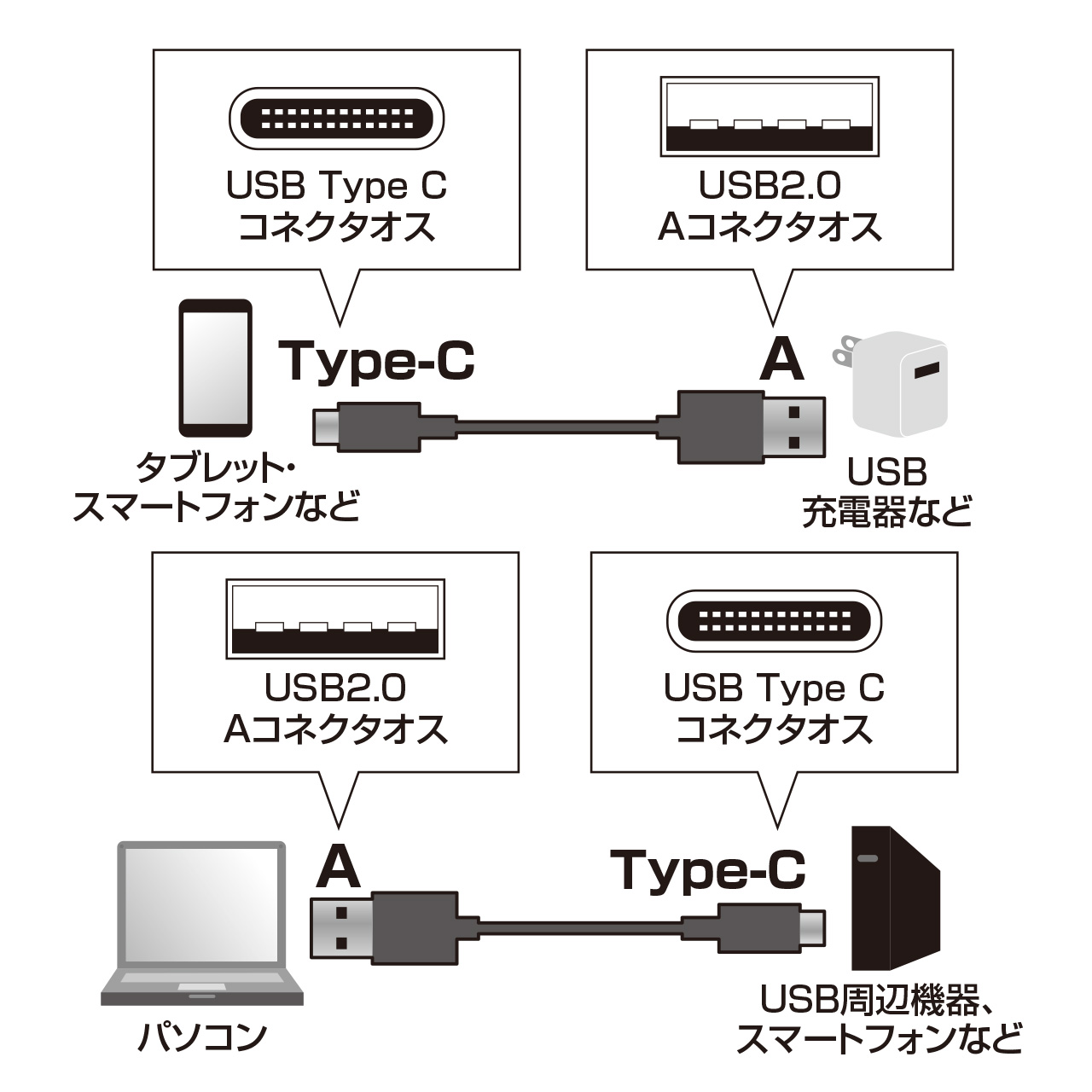 USB Type C
コネクタオス

USB2.0
Aコネクタオス

Type-C

A

タブレット・
スマートフォンなど

USB
充電器など

USB2.0
Aコネクタオス

USB Type C
コネクタオス

A

Type-C

パソコン

USB周辺機器、
スマートフォンなど