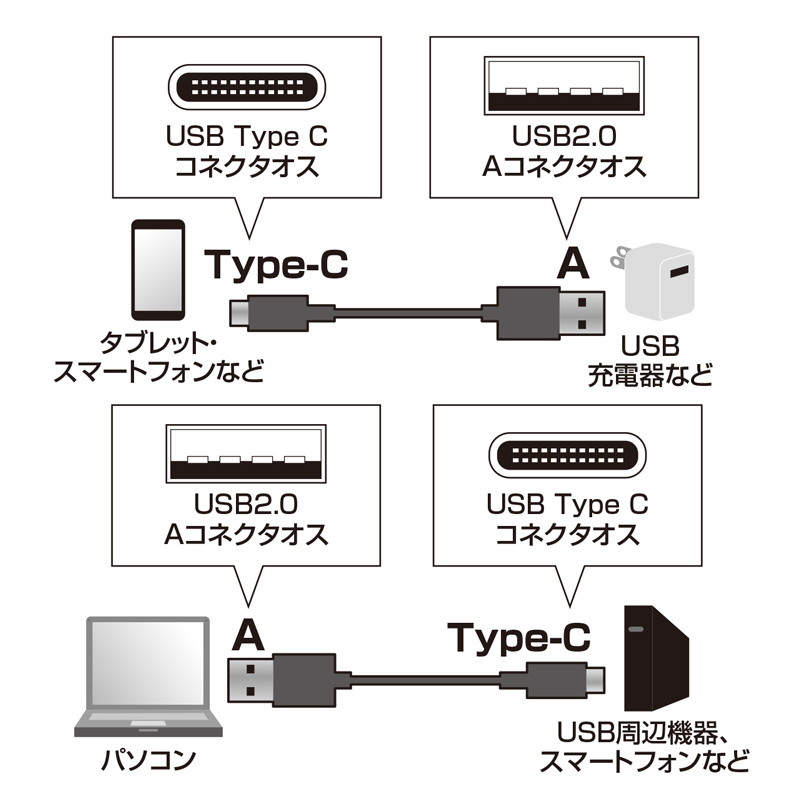 USB Type C
コネクタオス

USB2.0
Aコネクタオス

Type-C

A

タブレット・
スマートフォンなど

USB
充電器など

USB2.0
Aコネクタオス

USB Type C
コネクタオス

A

Type-C

パソコン

USB周辺機器、
スマートフォンなど