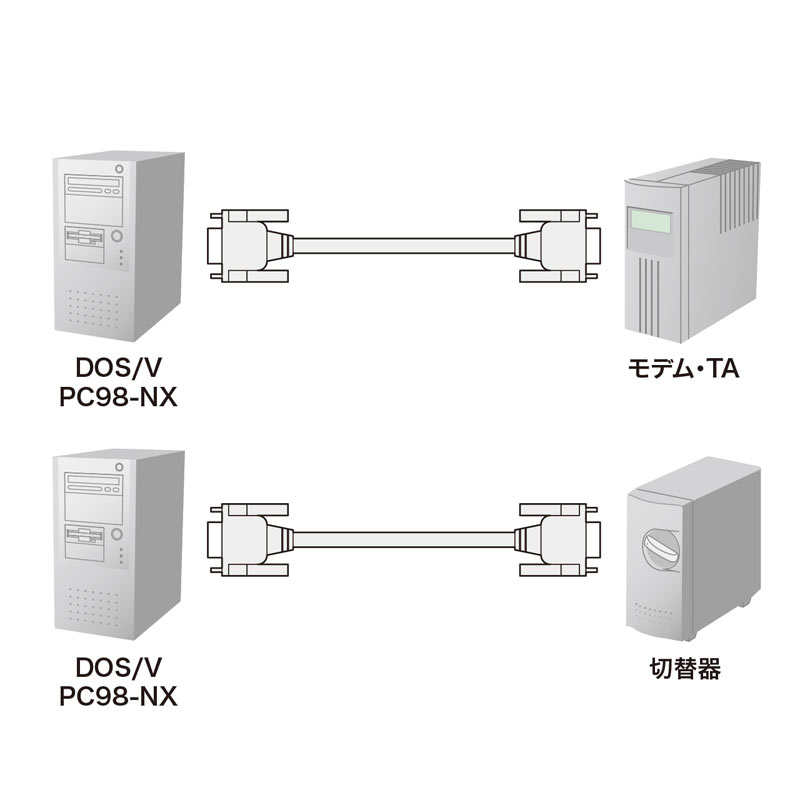 DOS/V
PC98-NX

モデム・TA

DOS/V
PC98-NX

切替器