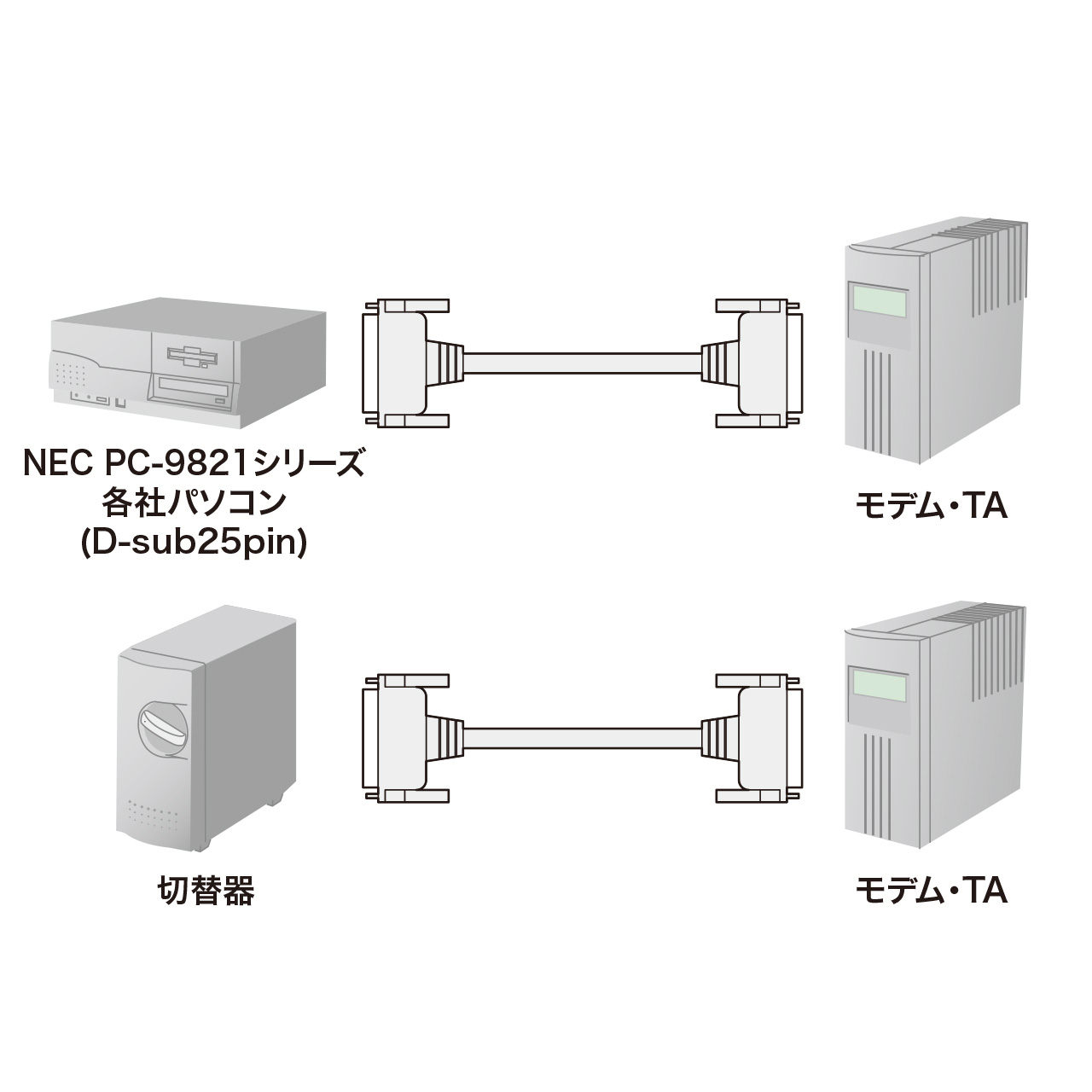 NEC PC-9821シリーズ
各社パソコン
(D-sub25pin)

モデム・TA

切替器

モデム・TA