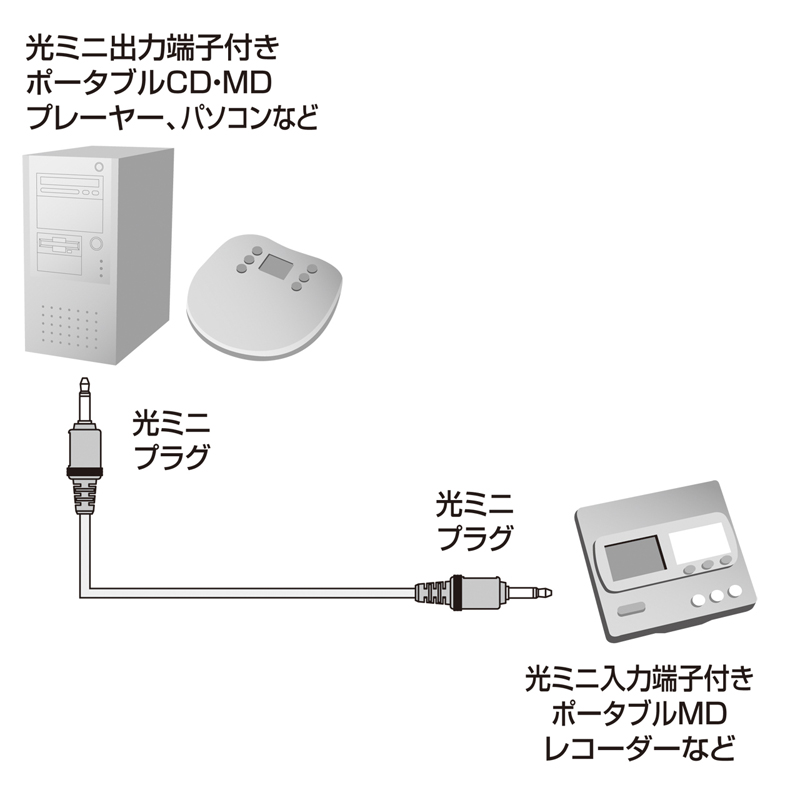 光ミニ出力端子付き
ポータブルCD・MD
プレーヤー、パソコンなど

光ミニ
プラグ

光ミニ
プラグ

光ミニ入力端子付き
ポータブルMD
レコーダーなど