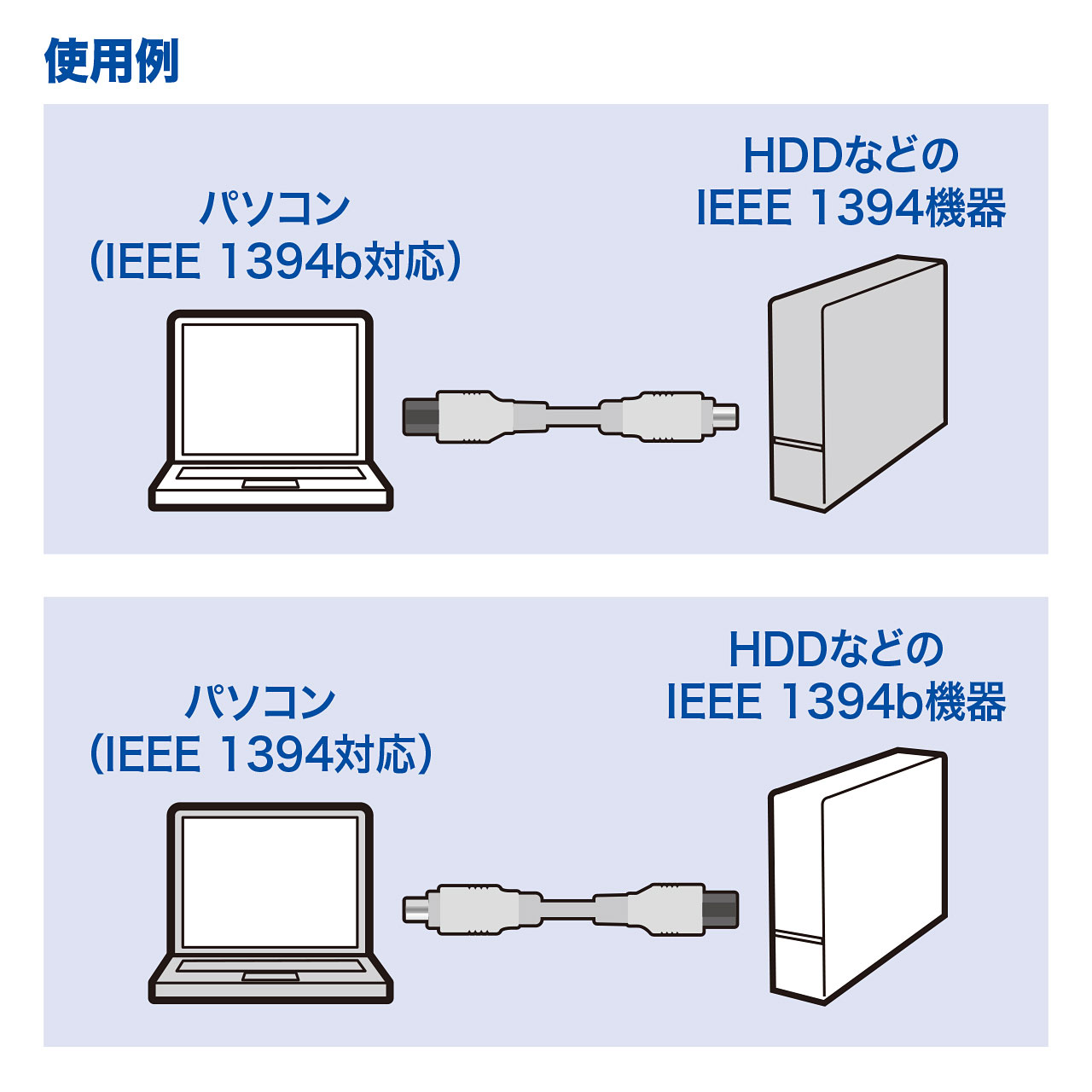 使用例

パソコン
（IEEE 1394b対応）

HDDなどの
IEEE 1394機器

パソコン
（IEEE 1394対応）

HDDなどの
IEEE 1394b機器