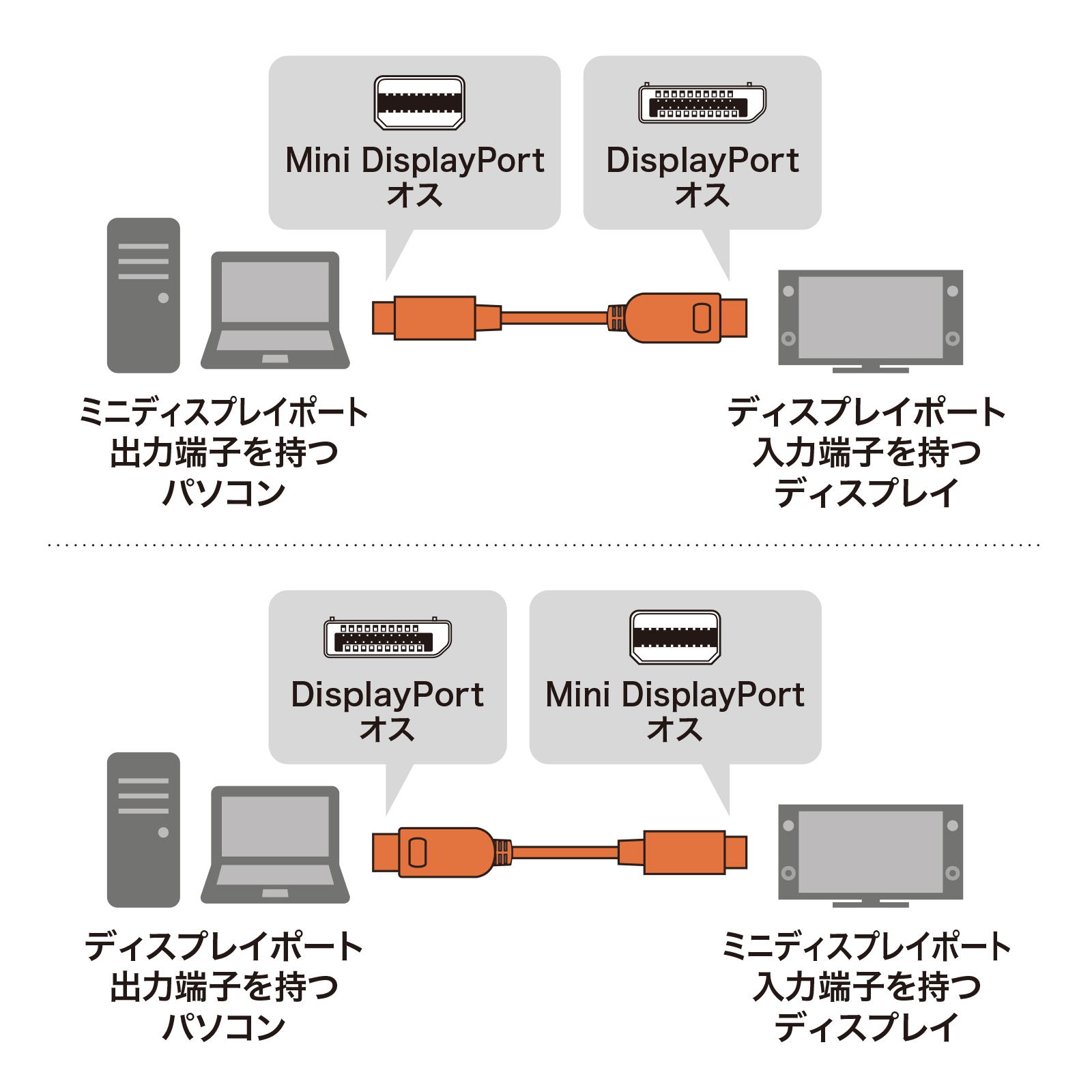 Mini DisplayPort
オス

DisplayPort
オス

ミニディスプレイポート
出力端子を持つ
パソコン

ディスプレイポート
入力端子を持つ
ディスプレイ

DisplayPort
オス

Mini DisplayPort
オス

ディスプレイポート
出力端子を持つ
パソコン

ミニディスプレイポート
入力端子を持つ
ディスプレイ