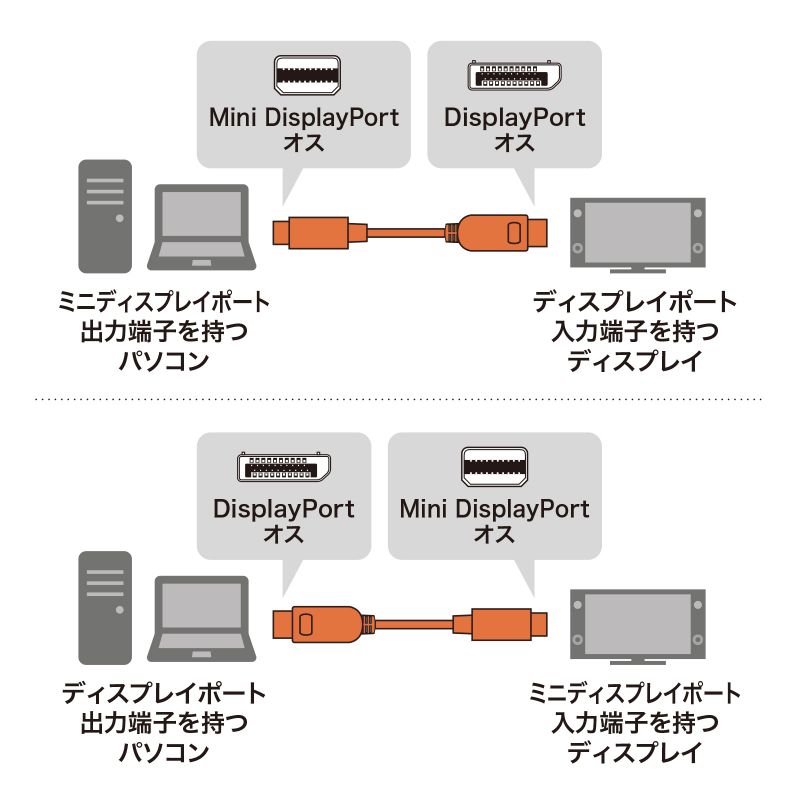 Mini DisplayPort
オス

DisplayPort
オス

ミニディスプレイポート
出力端子を持つ
パソコン

ディスプレイポート
入力端子を持つ
ディスプレイ

DisplayPort
オス

Mini DisplayPort
オス

ディスプレイポート
出力端子を持つ
パソコン

ミニディスプレイポート
入力端子を持つ
ディスプレイ