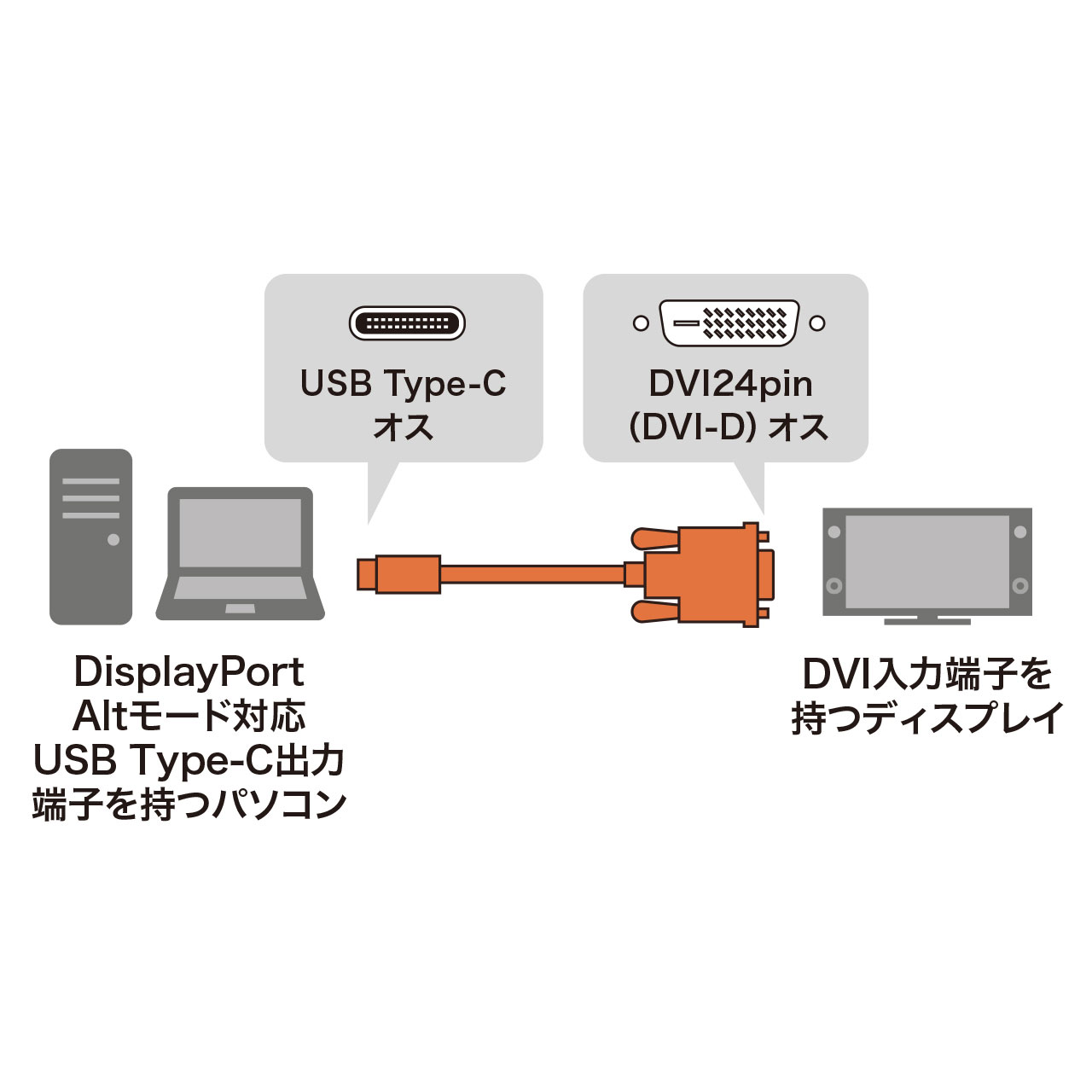 USB Type-C
オス

DVI24pin
(DVI-D) オス

DisplayPort
Altモード対応
USB Type-C出力
端子を持つパソコン

DVI入力端子を
持つディスプレイ