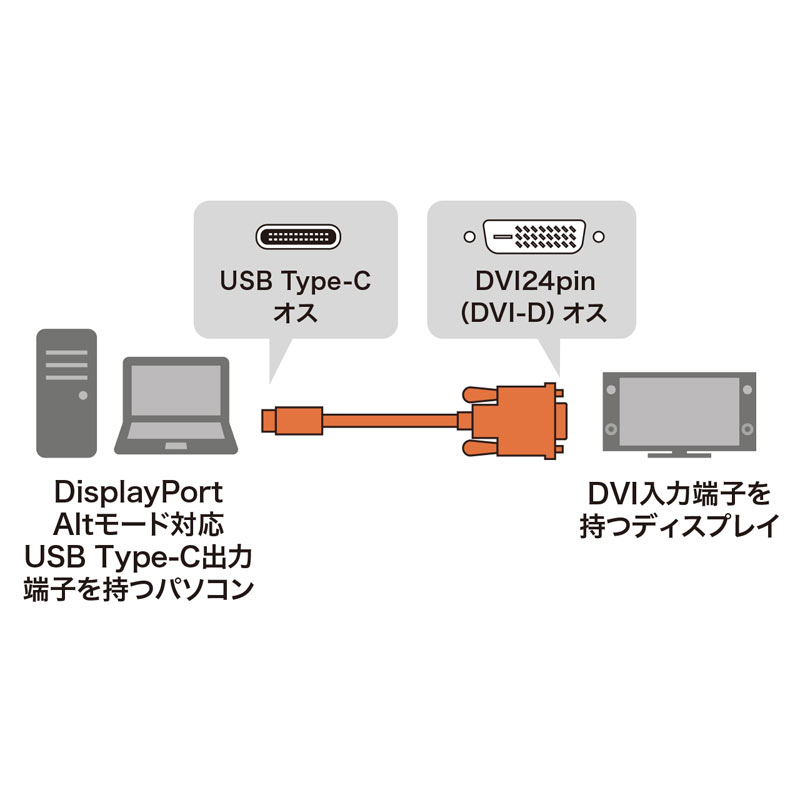 USB Type-C
オス

DVI24pin
(DVI-D) オス

DisplayPort
Altモード対応
USB Type-C出力
端子を持つパソコン

DVI入力端子を
持つディスプレイ