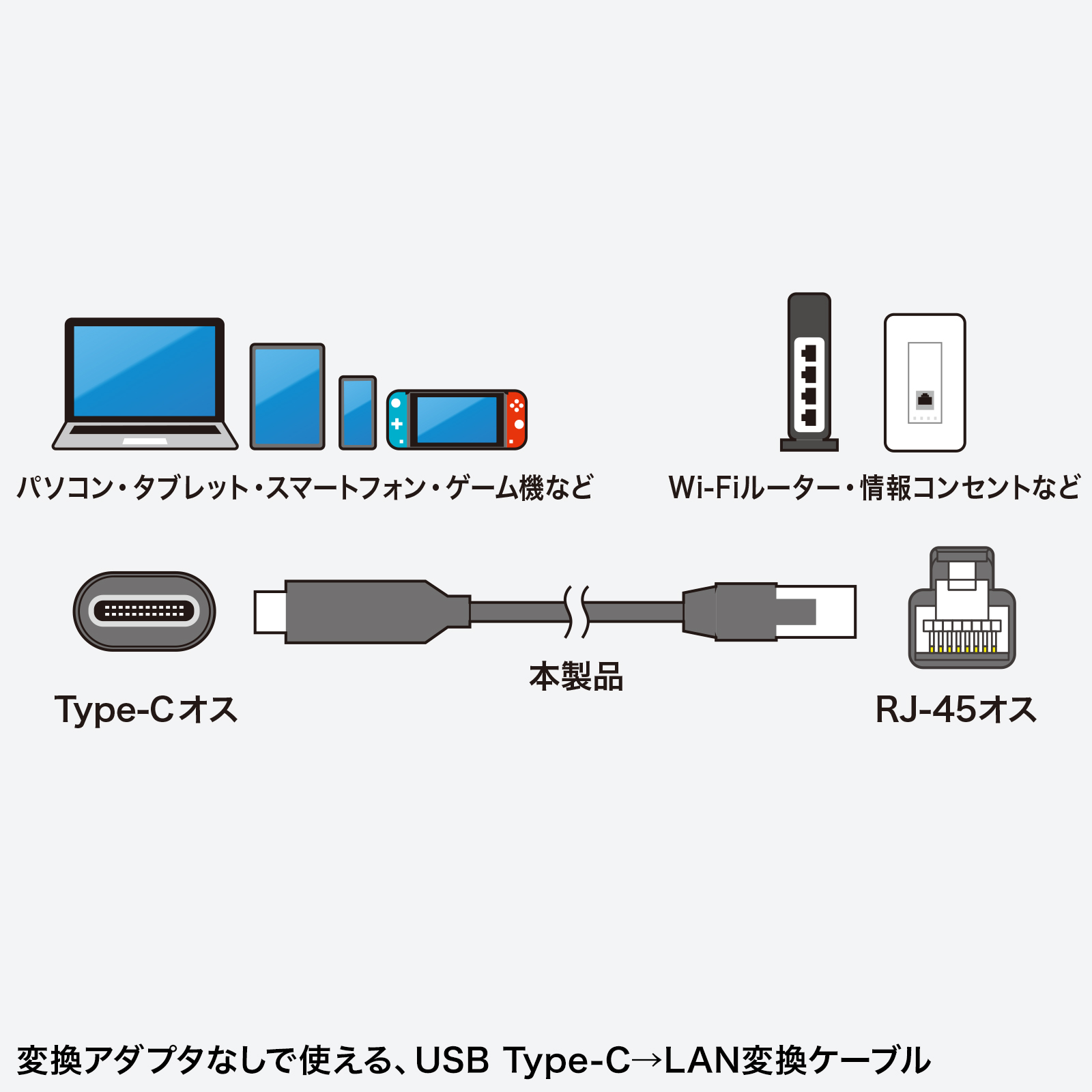 パソコン・タブレット・スマートフォン・ゲーム機など

Wi-Fiルーター・情報コンセントなど

Type-Cオス

本製品

RJ-45オス

変換アダプタなしで使える、USB Type-C→LAN変換ケーブル