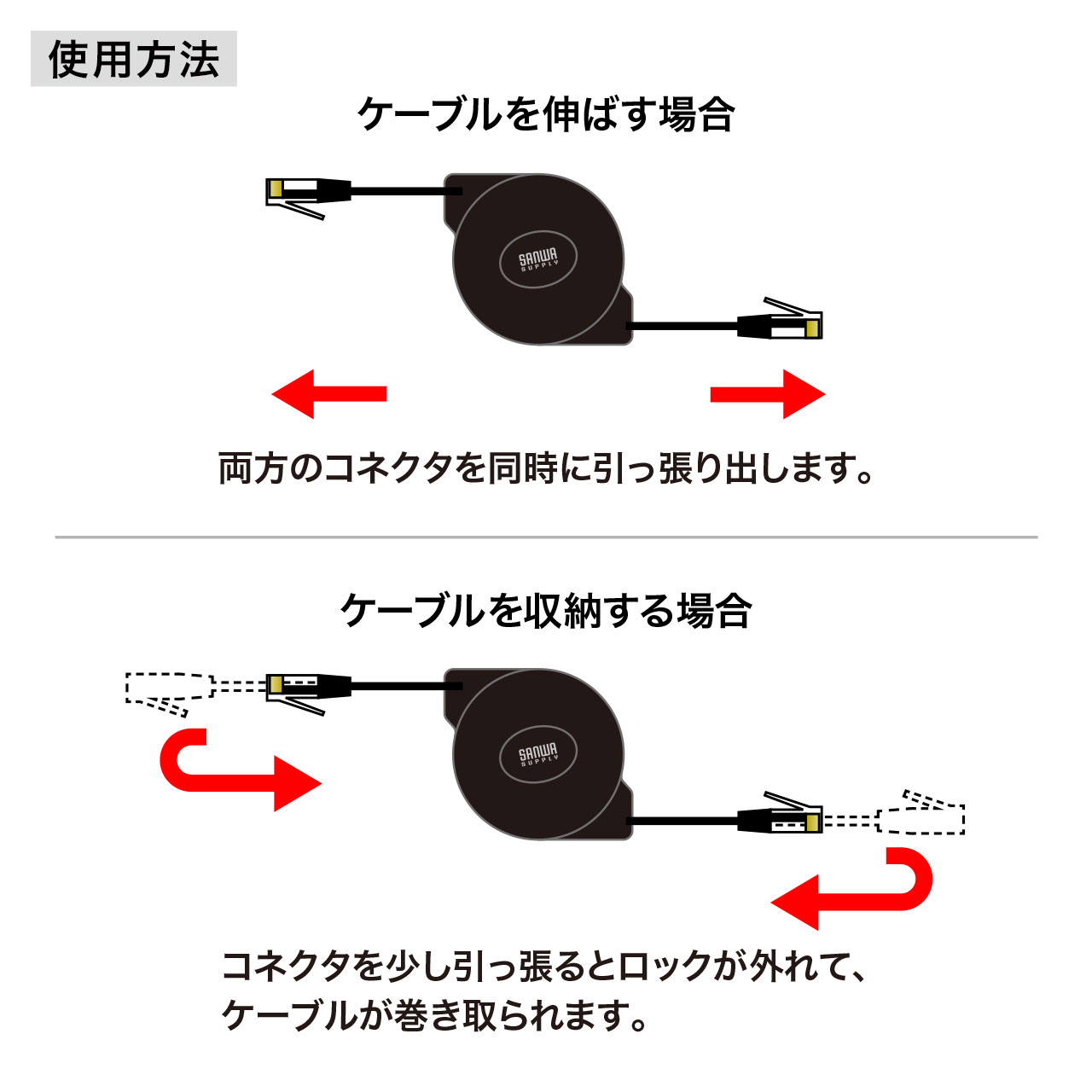 使用方法

ケーブルを伸ばす場合

SANWA SUPPLY

両方のコネクタを同時に引っ張り出します。

ケーブルを収納する場合

SANWA SUPPLY

コネクタを少し引っ張るとロックが外れて、ケーブルが巻き取られます。