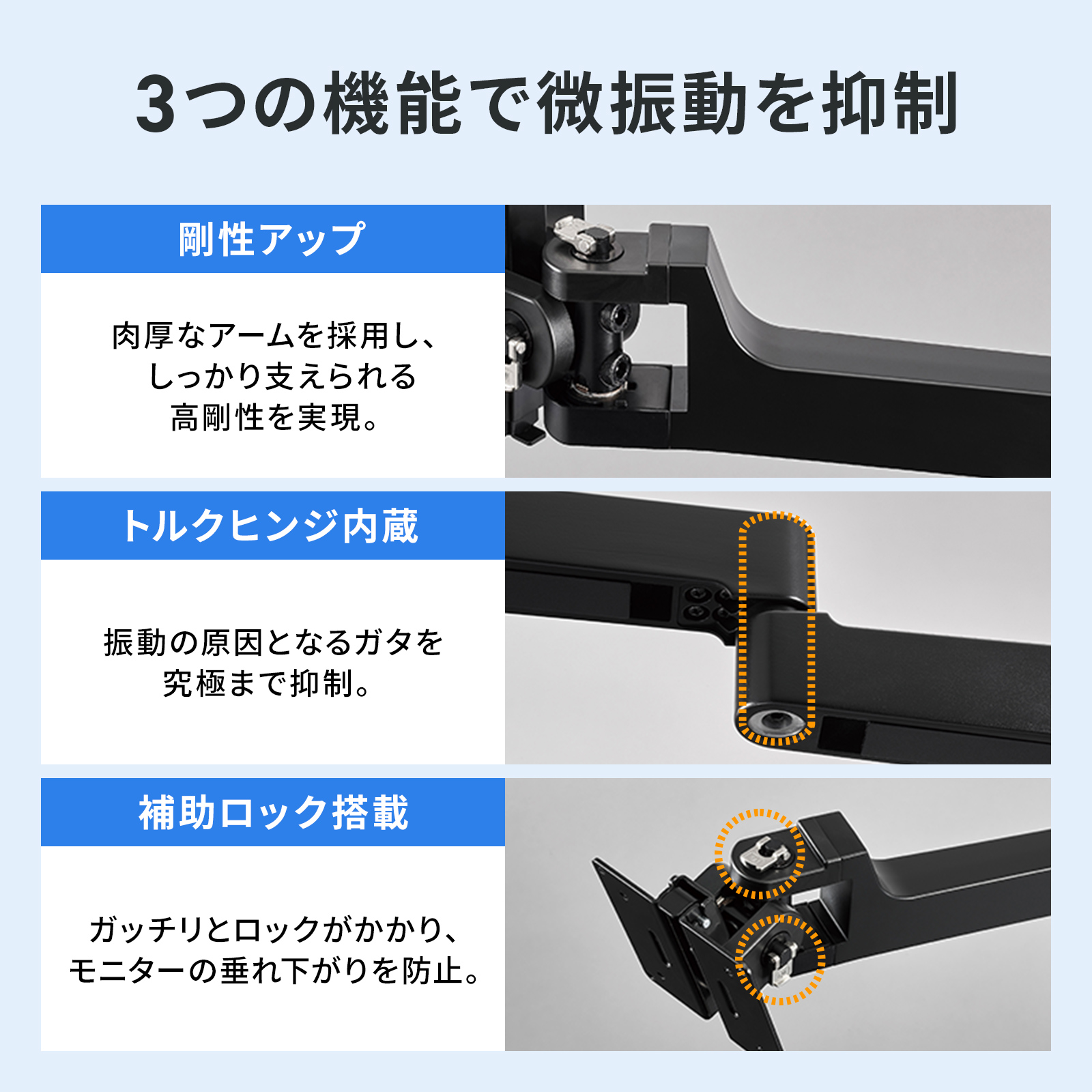 3つの機能で微振動を抑制

剛性アップ

肉厚なアームを採用し、しっかり支えられる高剛性を実現。

トルクヒンジ内蔵

振動の原因となるガタを究極まで抑制。

補助ロック搭載

ガッチリとロックがかかり、モニターの垂れ下がりを防止。