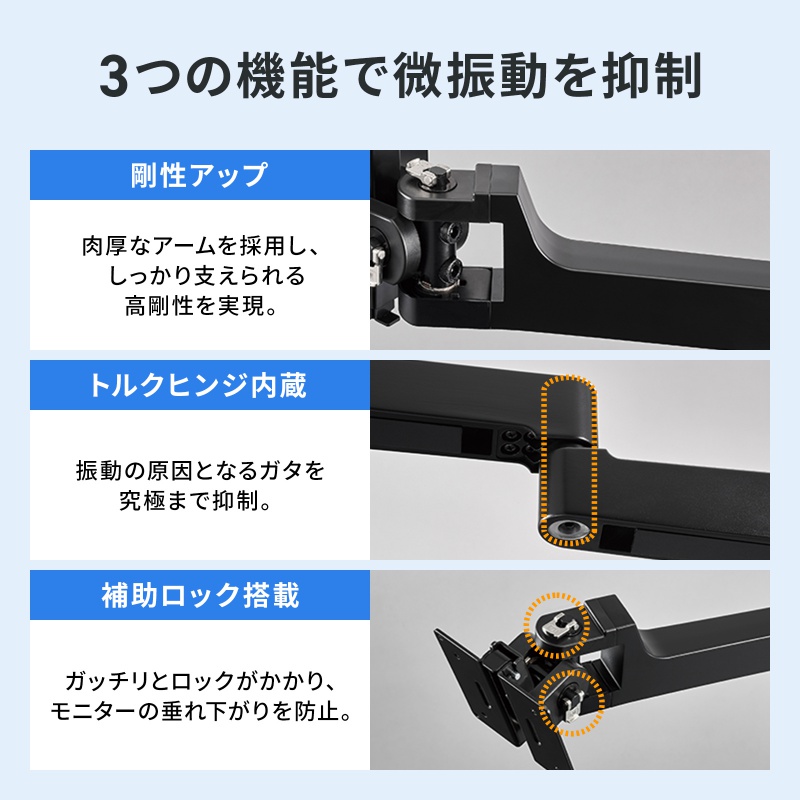 3つの機能で微振動を抑制

剛性アップ

肉厚なアームを採用し、しっかり支えられる高剛性を実現。

トルクヒンジ内蔵

振動の原因となるガタを究極まで抑制。

補助ロック搭載

ガッチリとロックがかかり、モニターの垂れ下がりを防止。